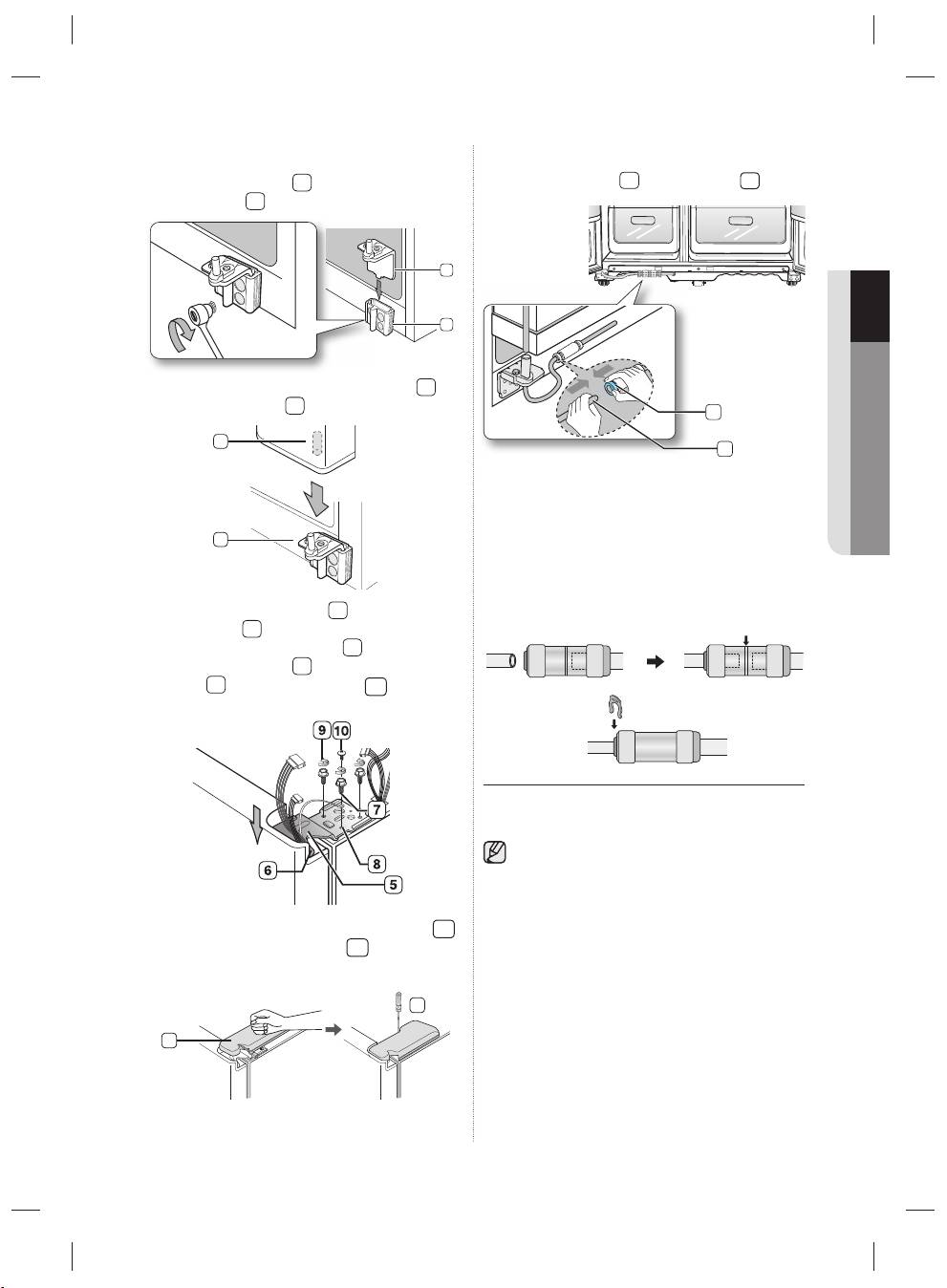 9
10
7
8
6
5