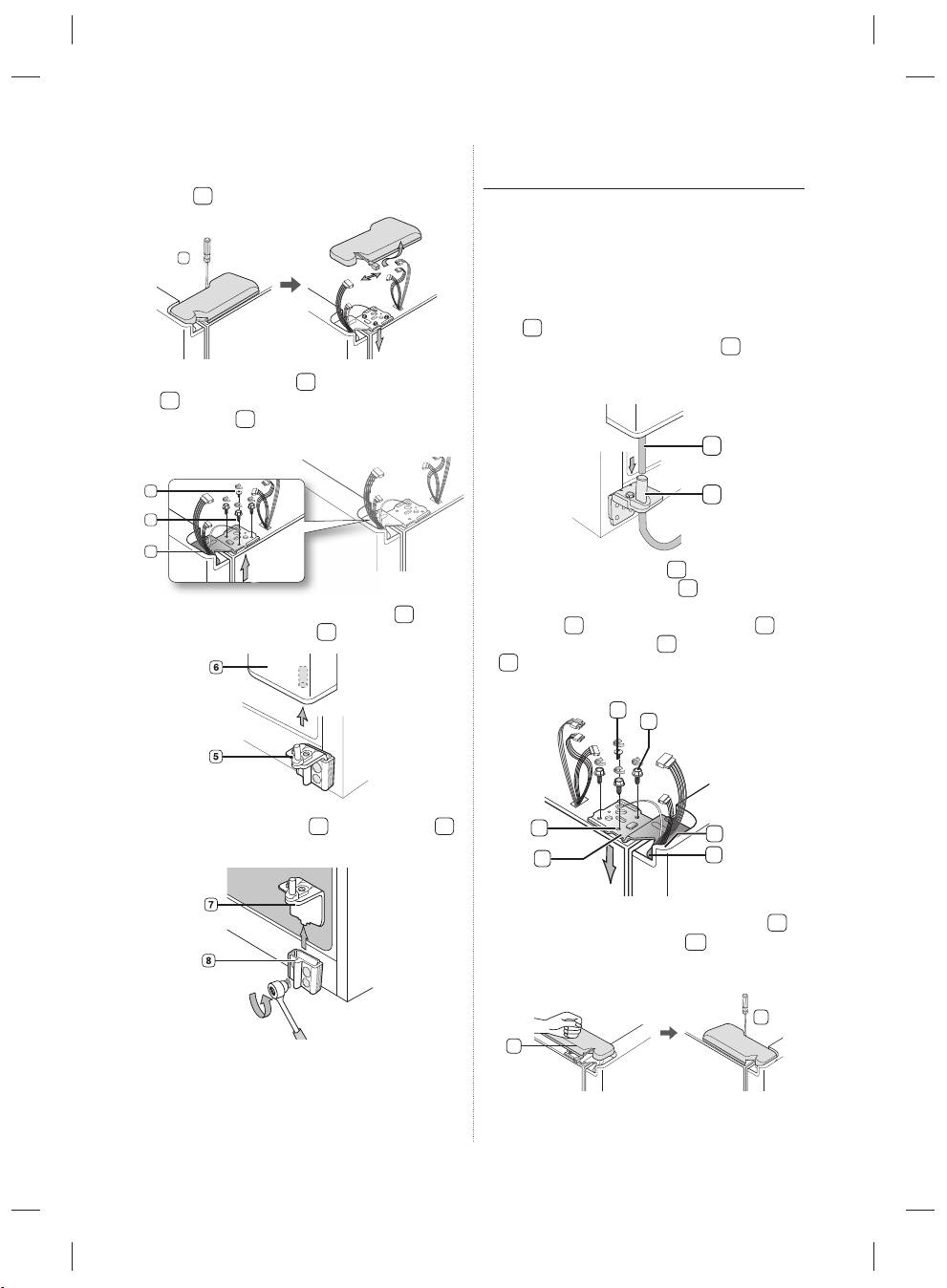 6

5

7

8