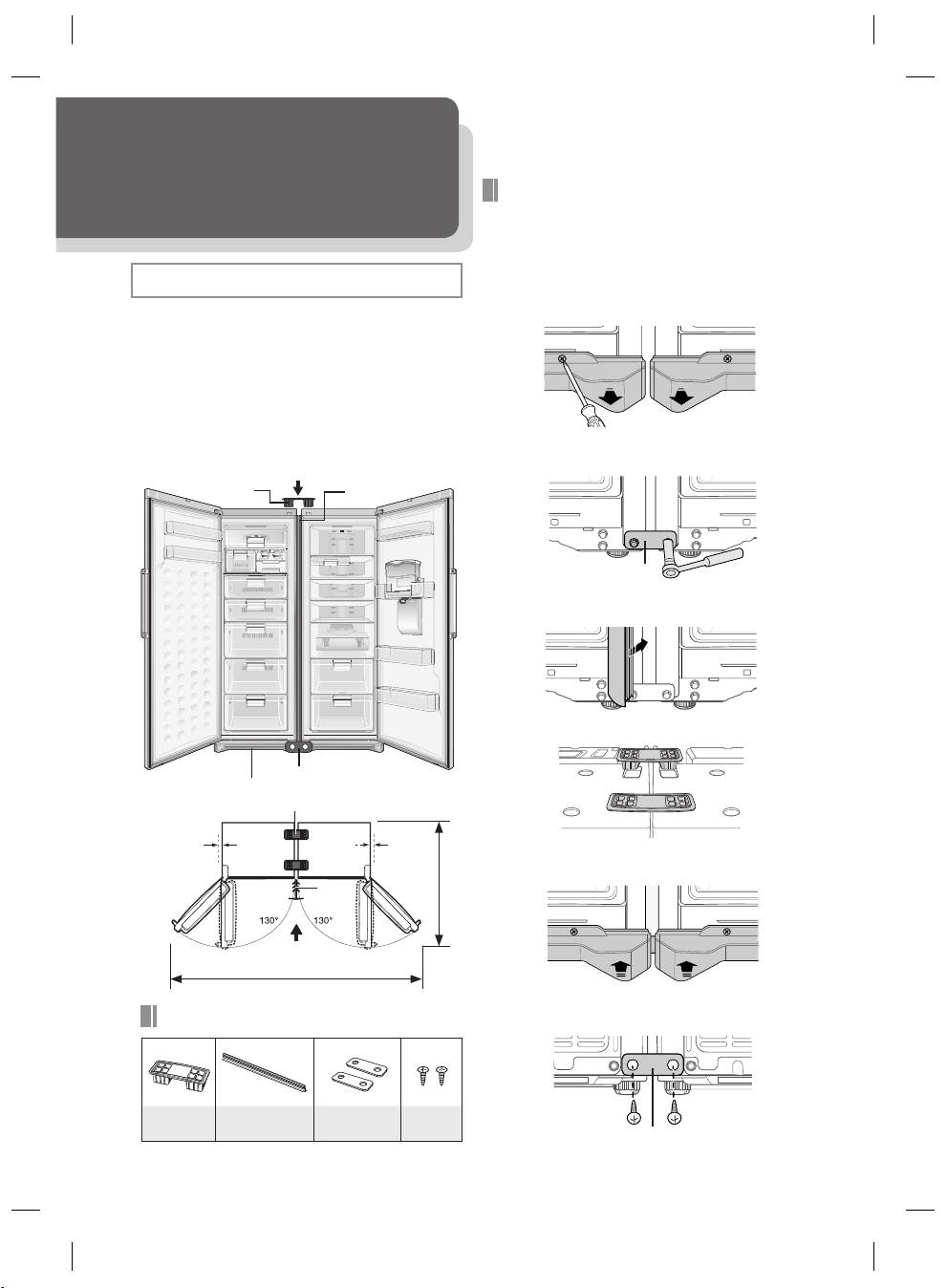 130°

130°