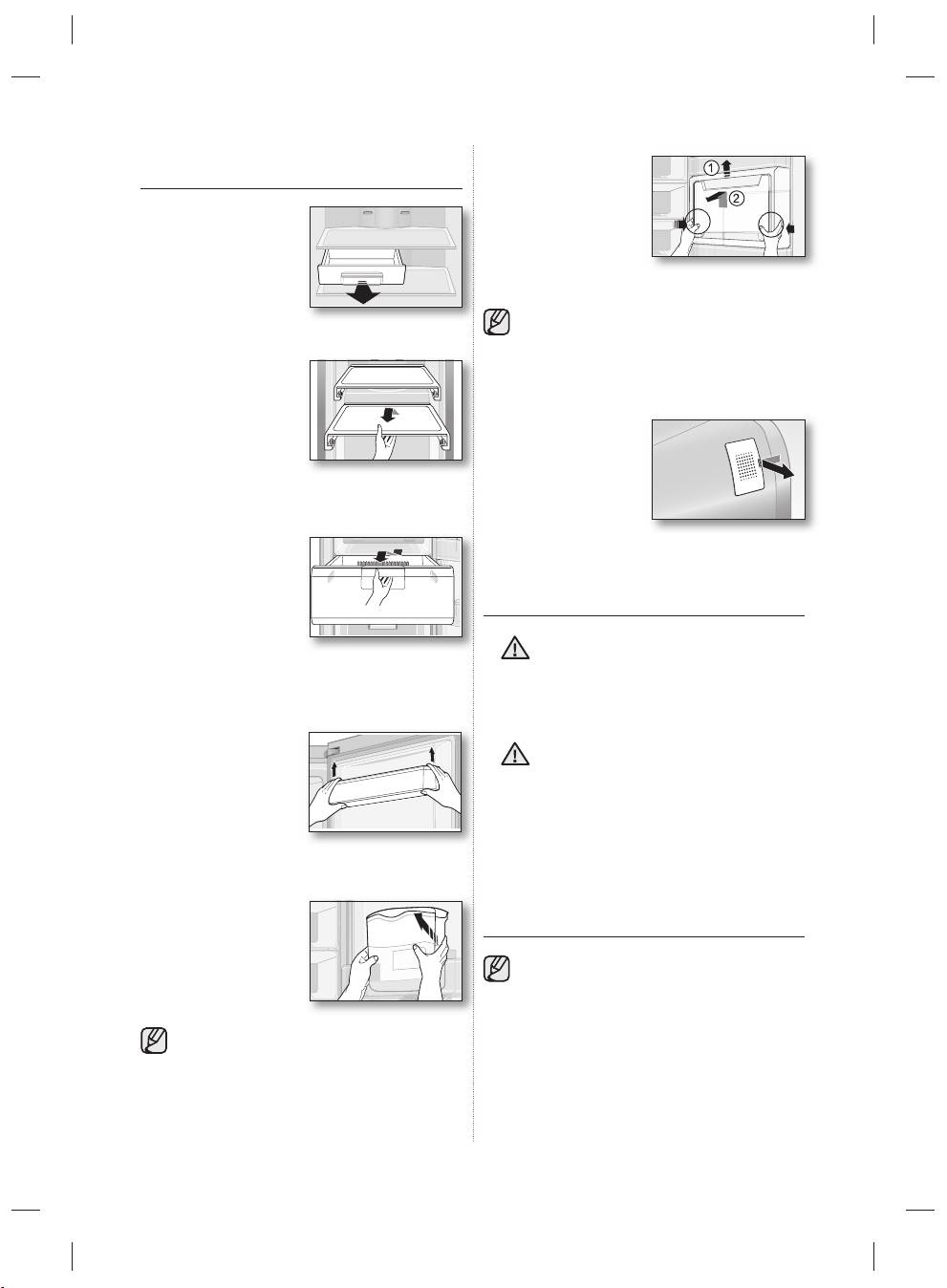 1
2