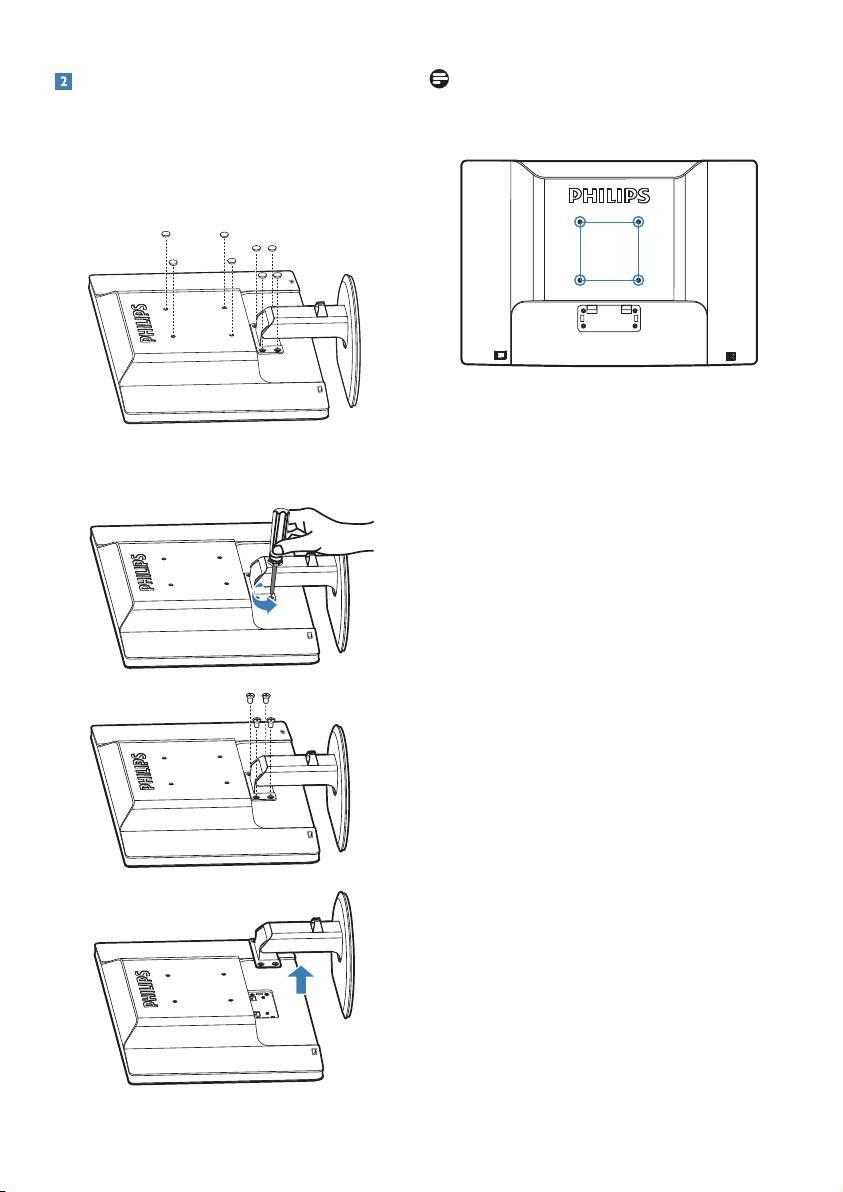 2

PHILIPS

PHILIPS

PHILIPS

PHILIPS

PHILIPS