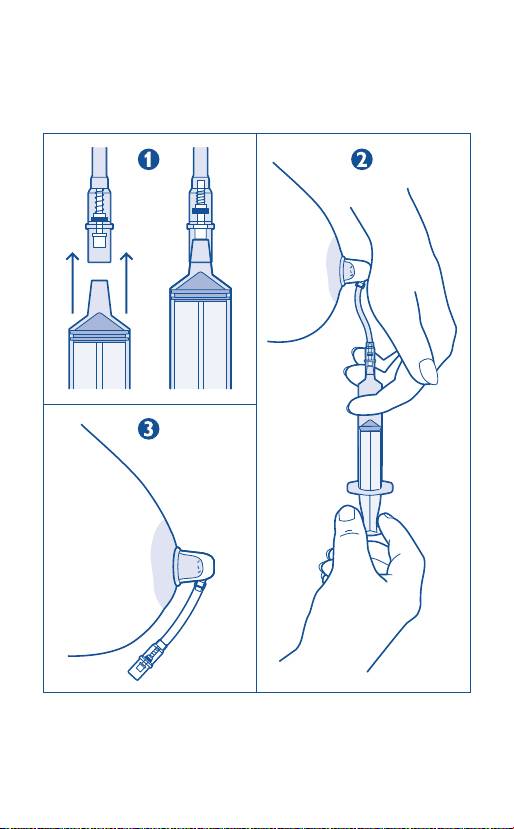 1

2

3