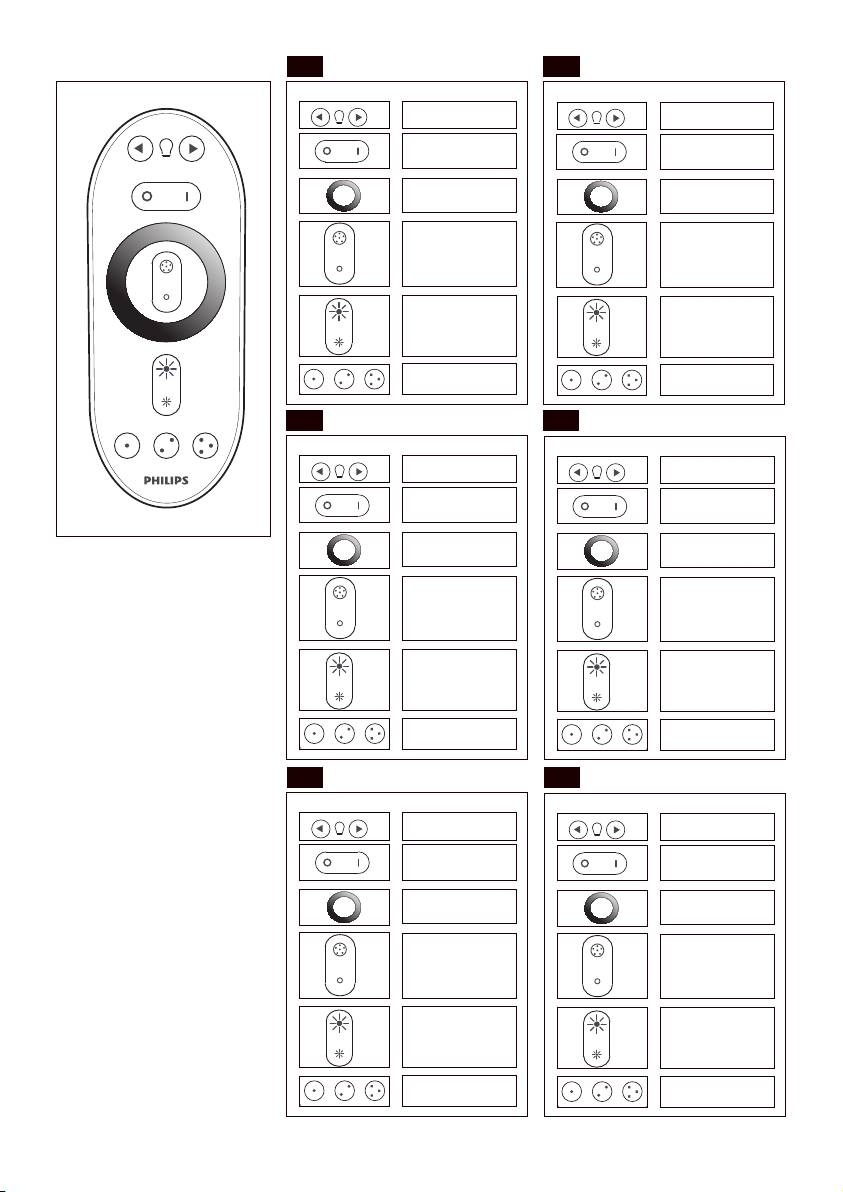 PHILIPS