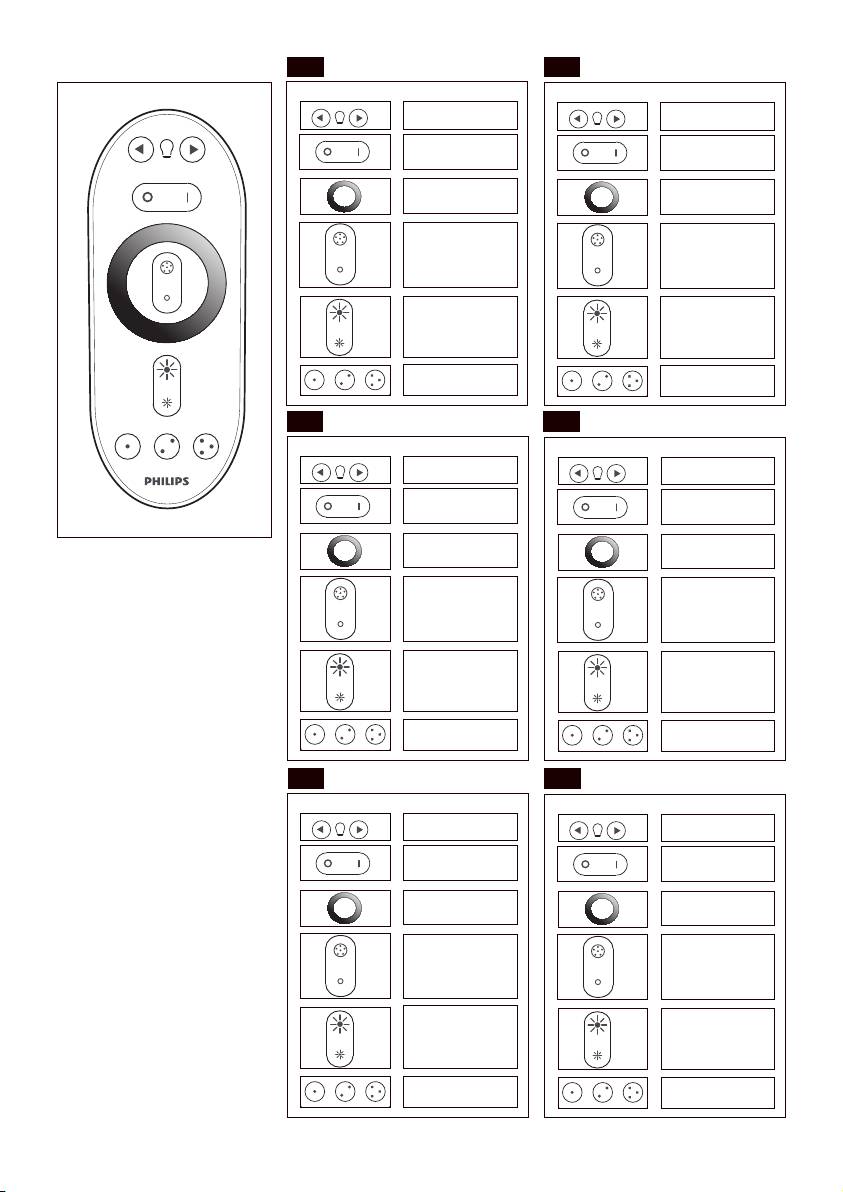 PHILIPS