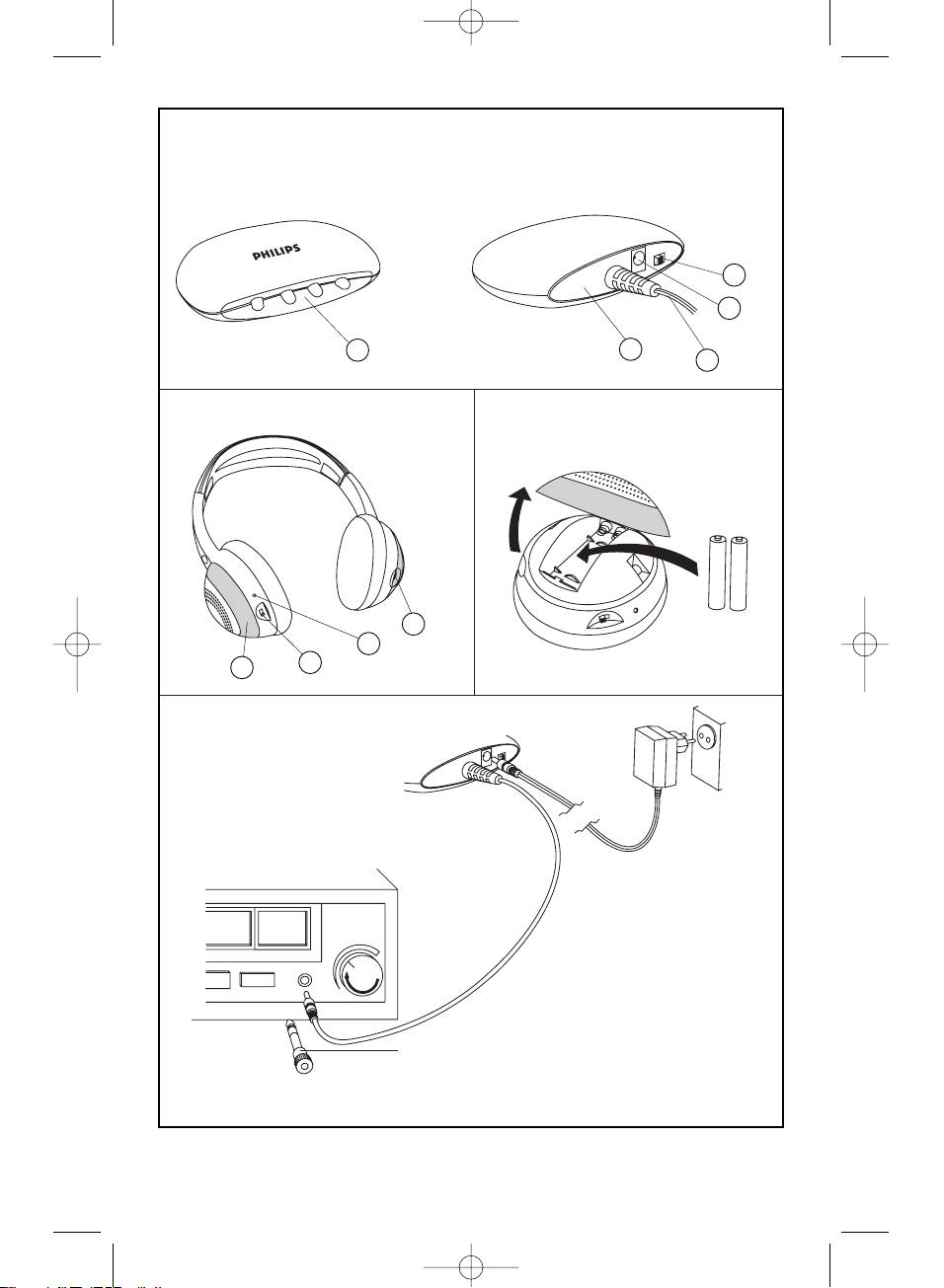 PHILIPS