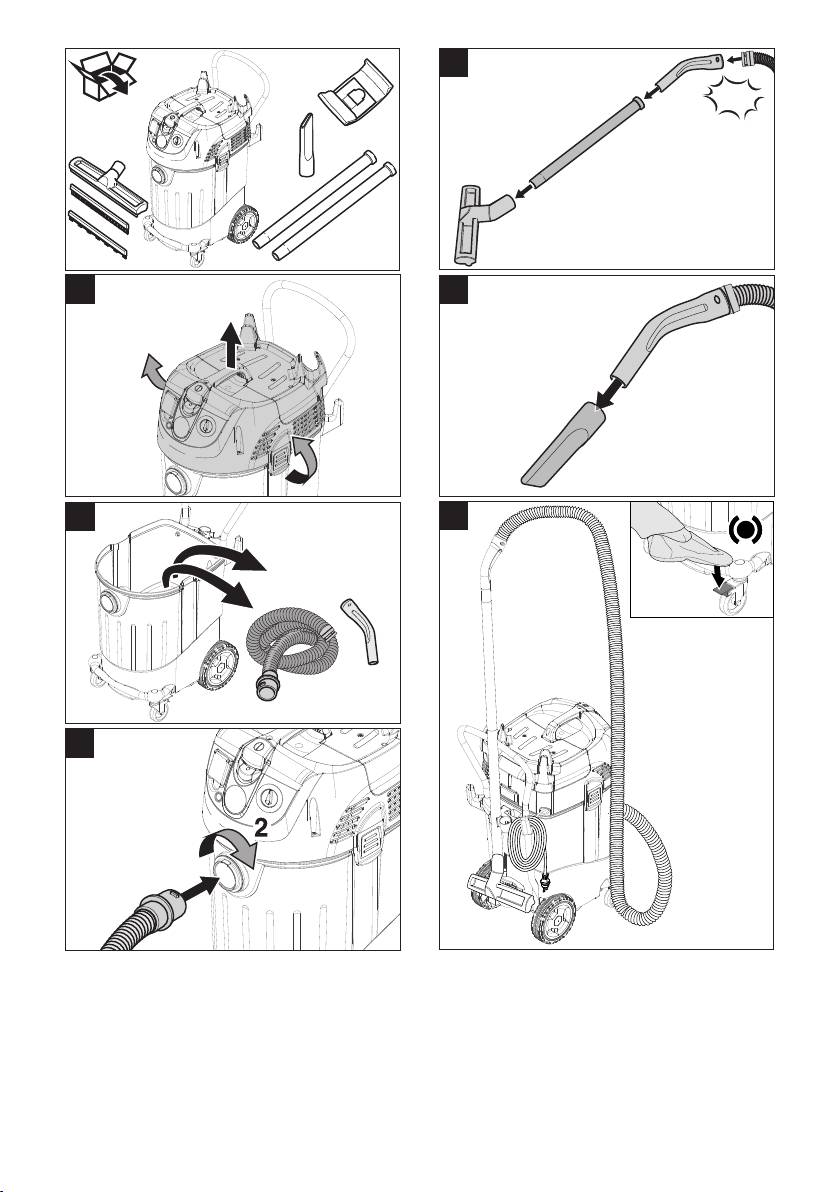 2