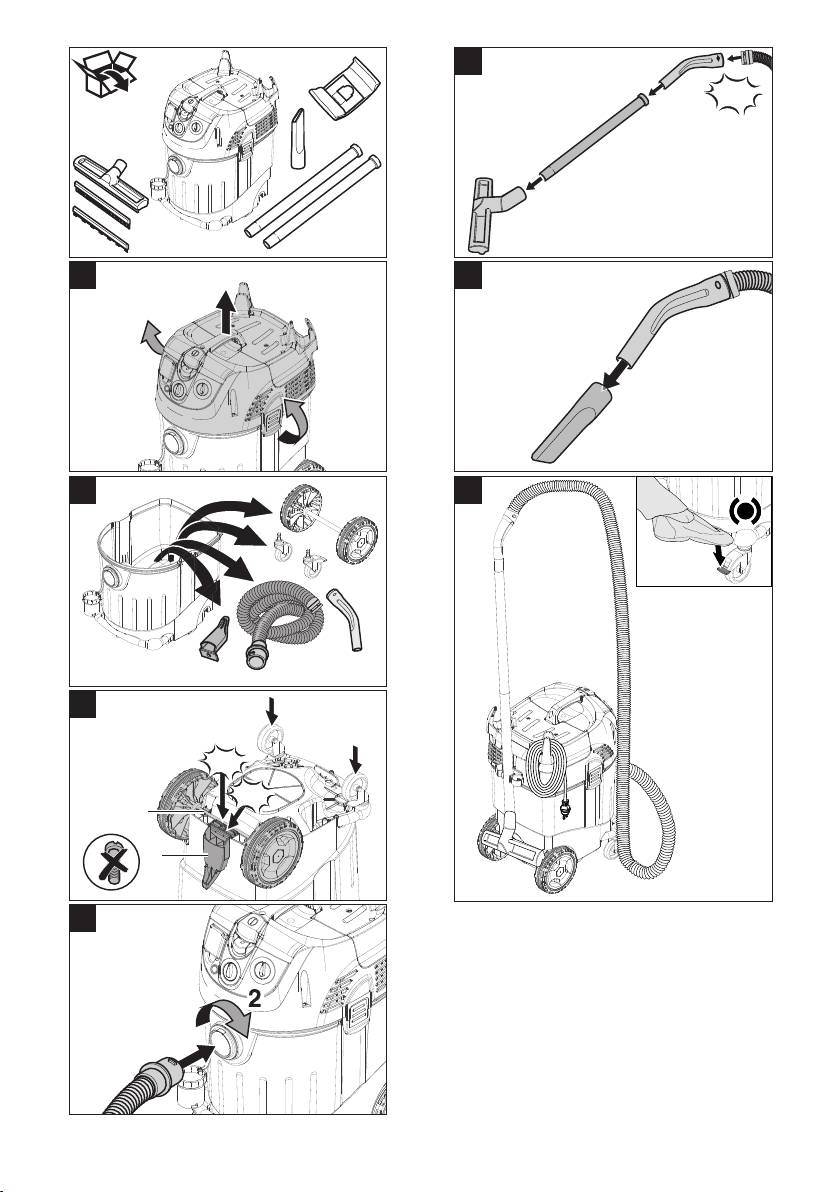 2