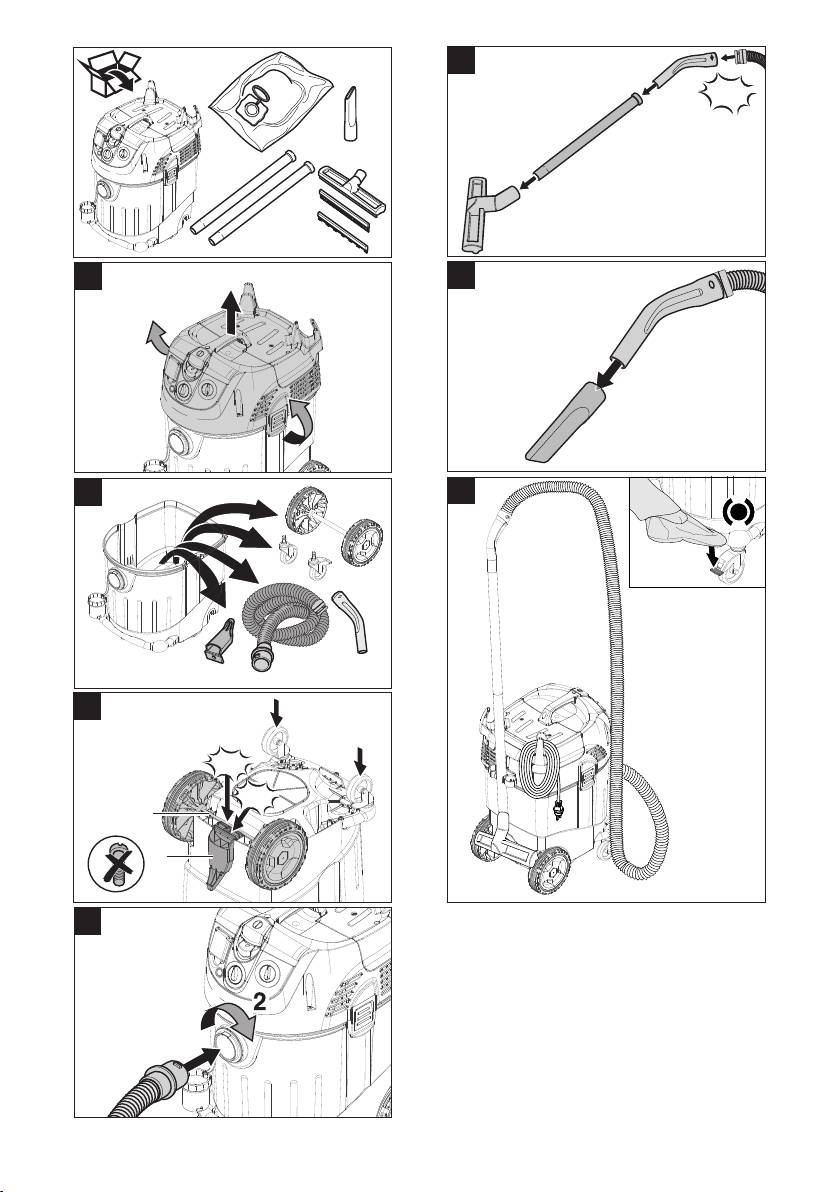 2