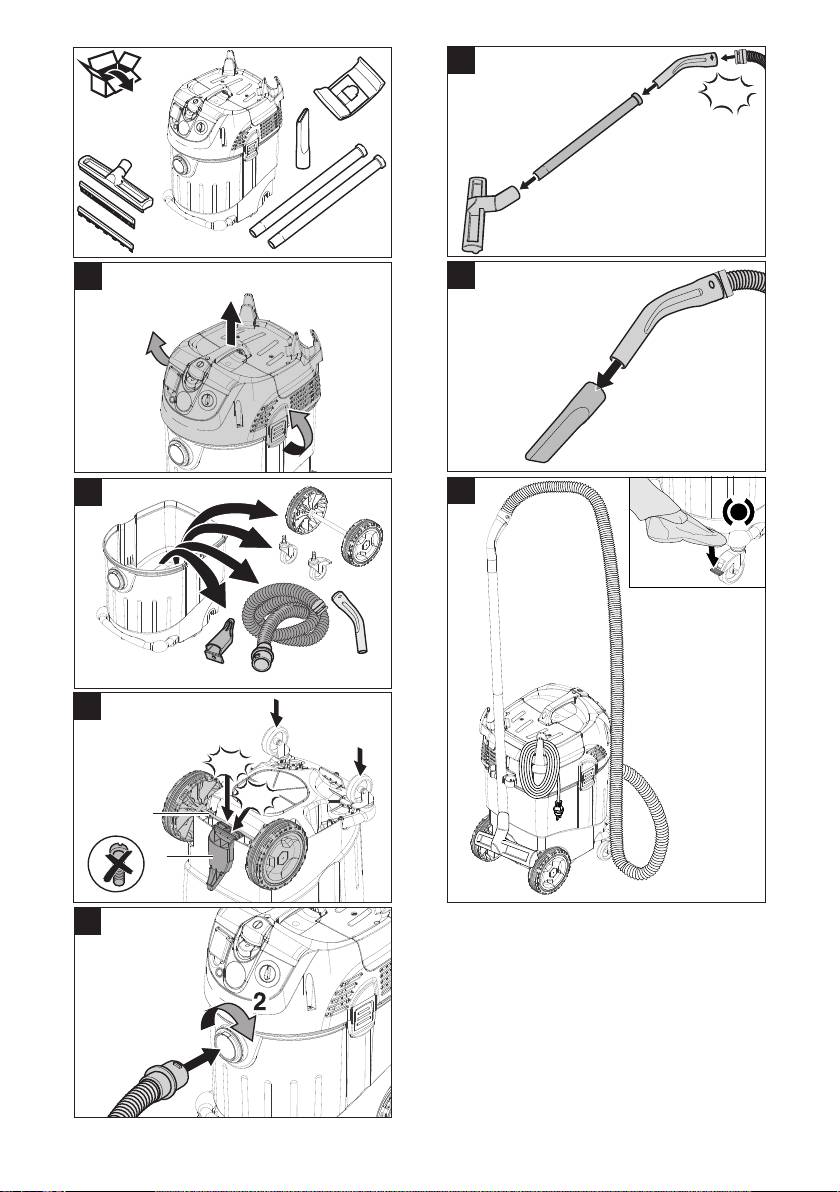 2