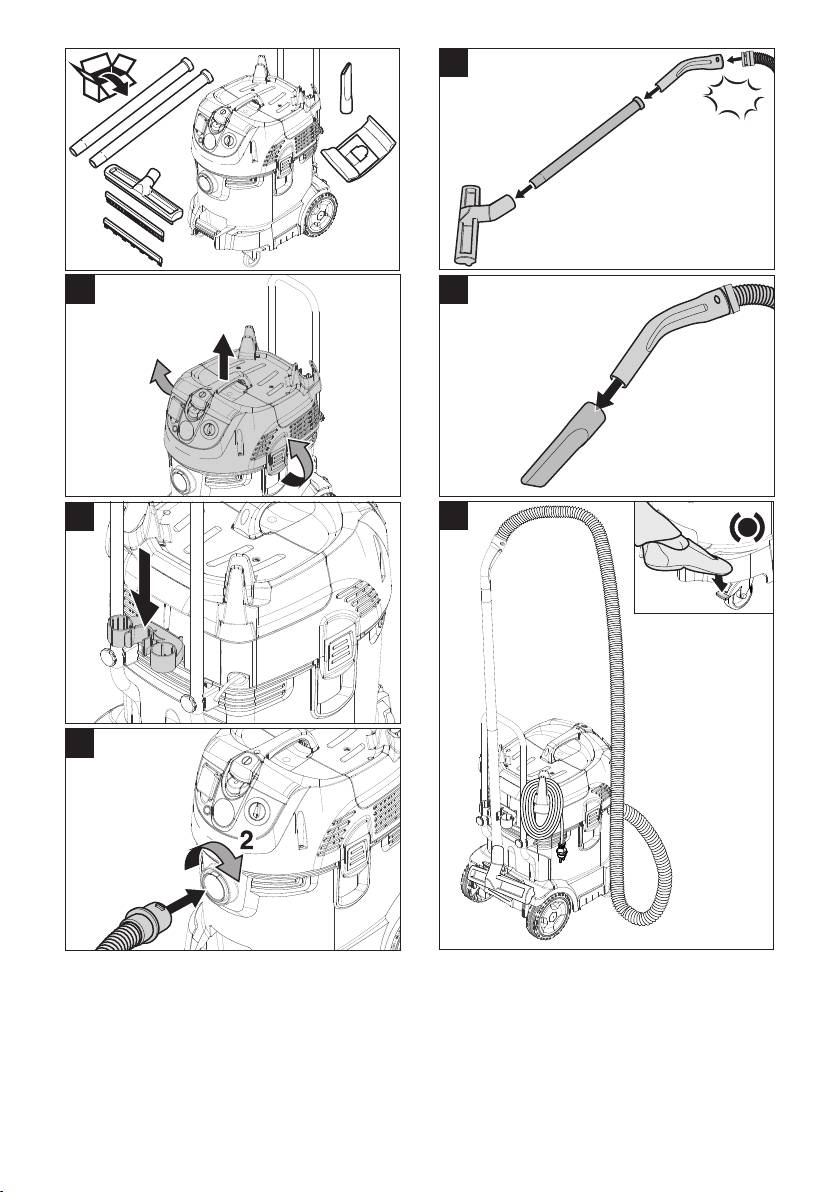 2