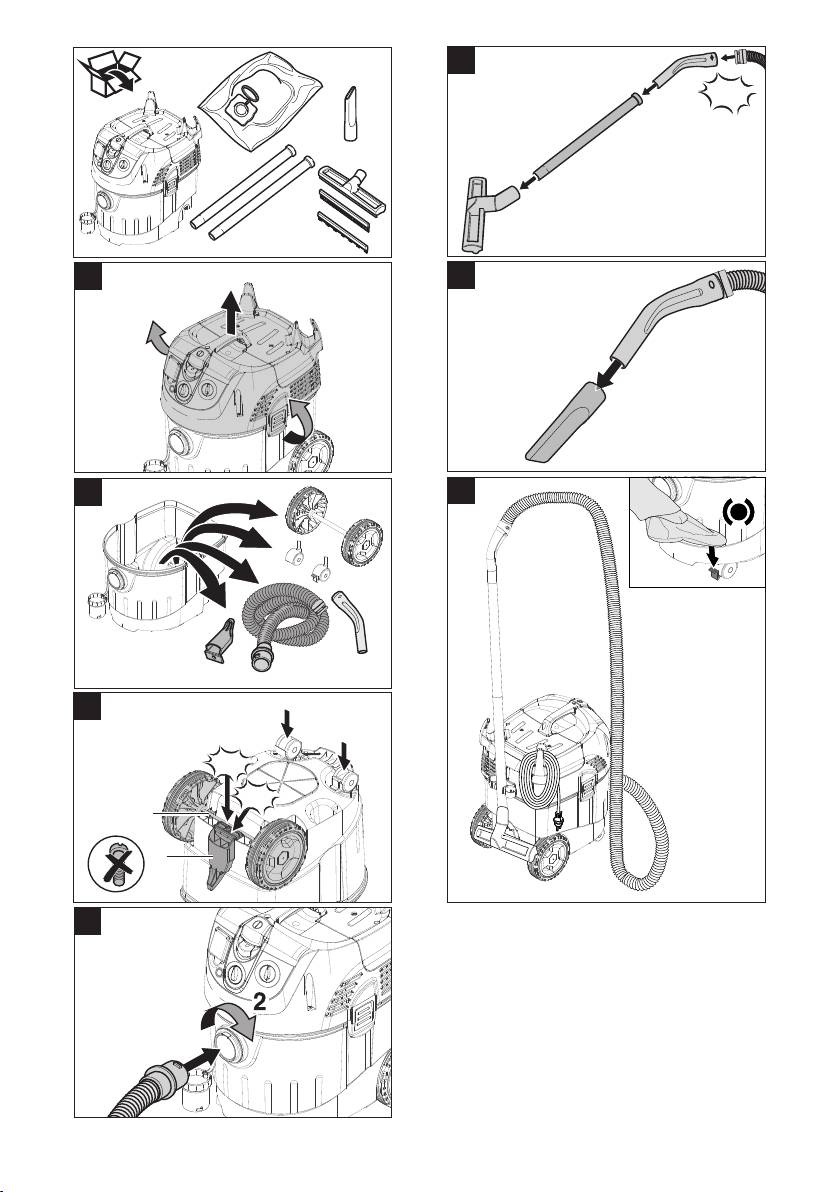 2