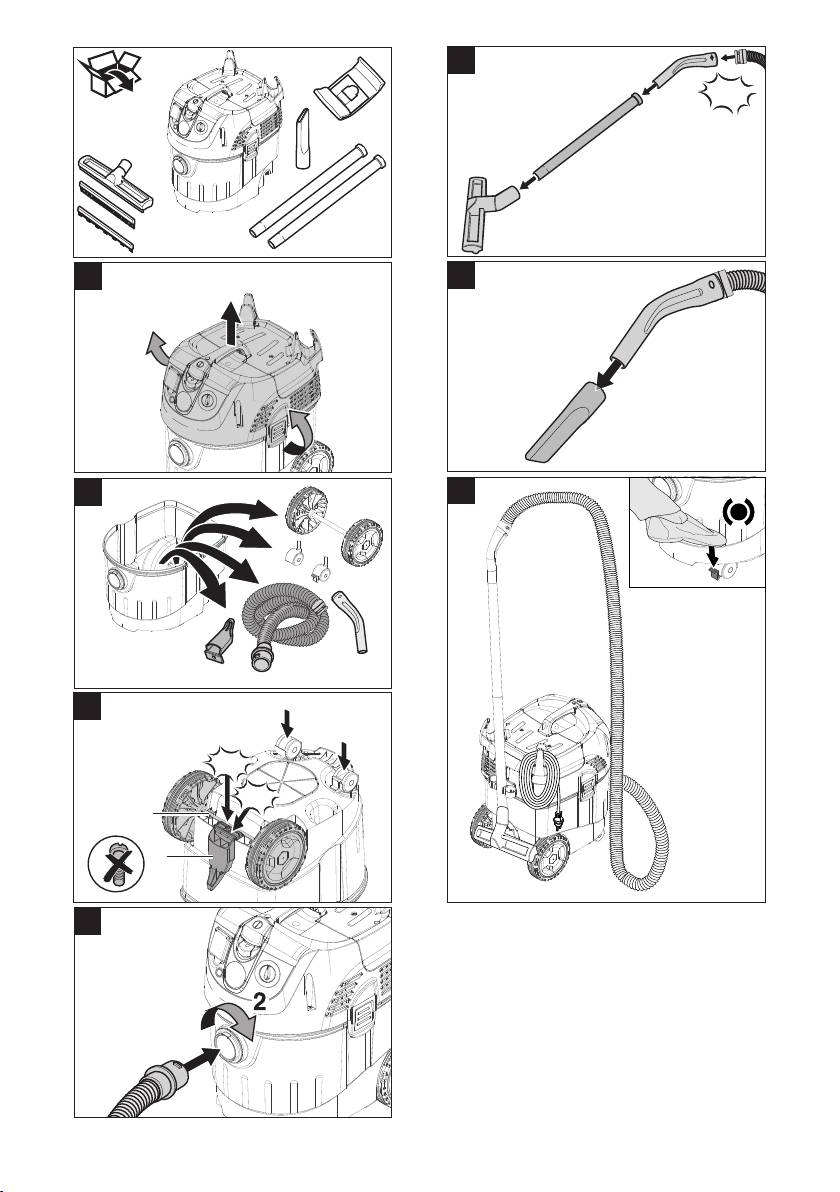 2