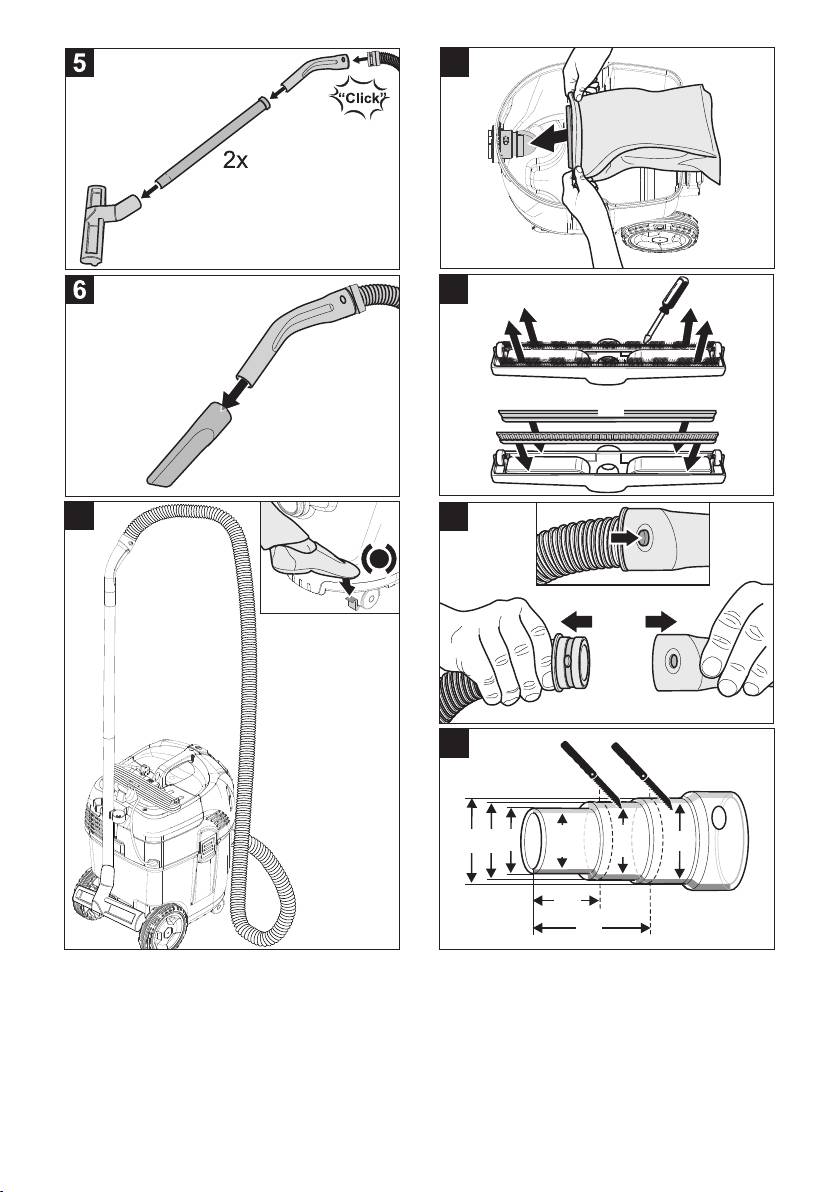 5

"Click"

2x

6