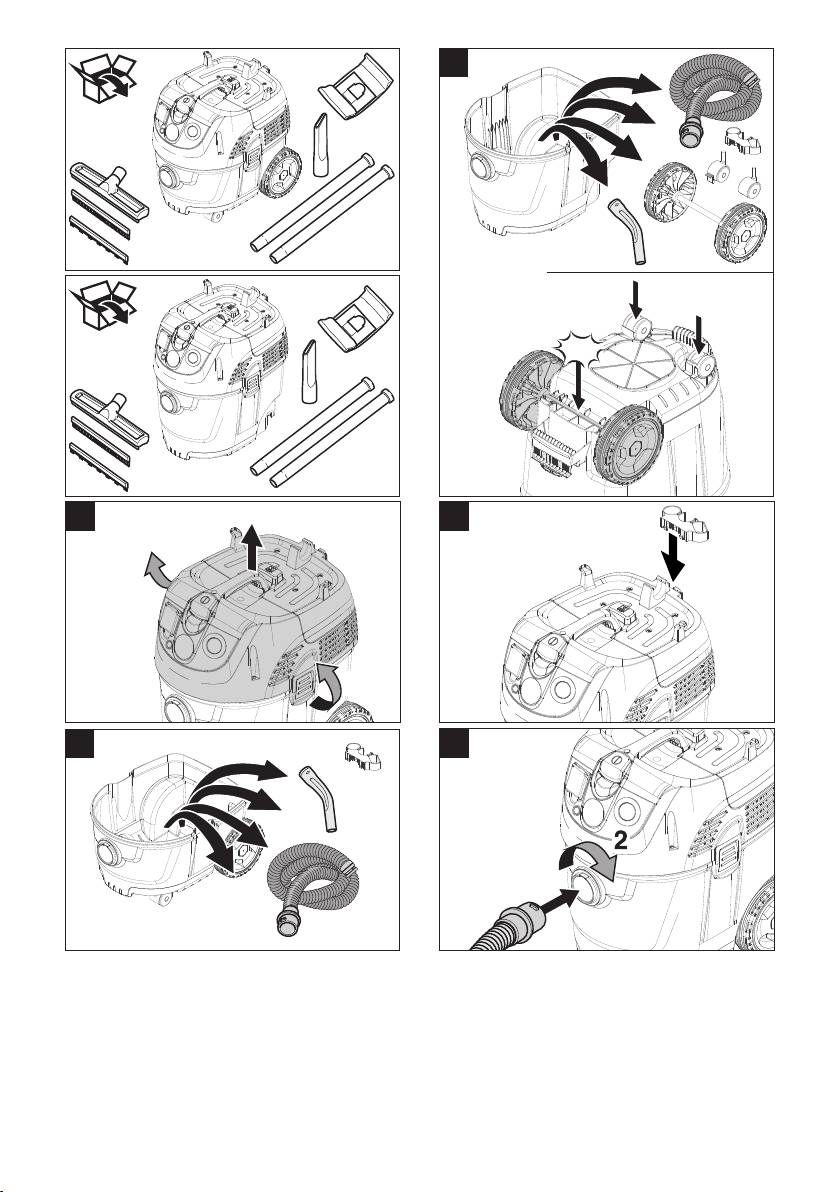 2