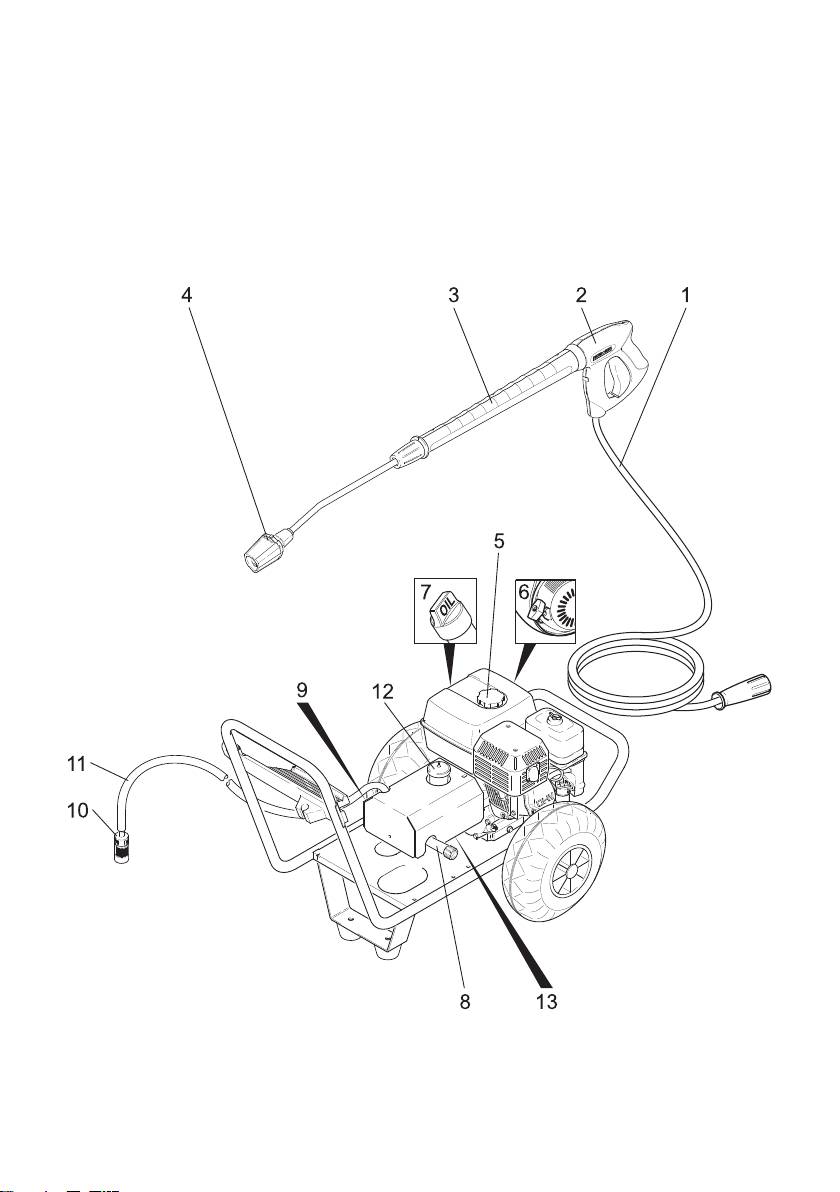 4
3
2
1
5
7
OIL
6
9
12
11
10
8
13