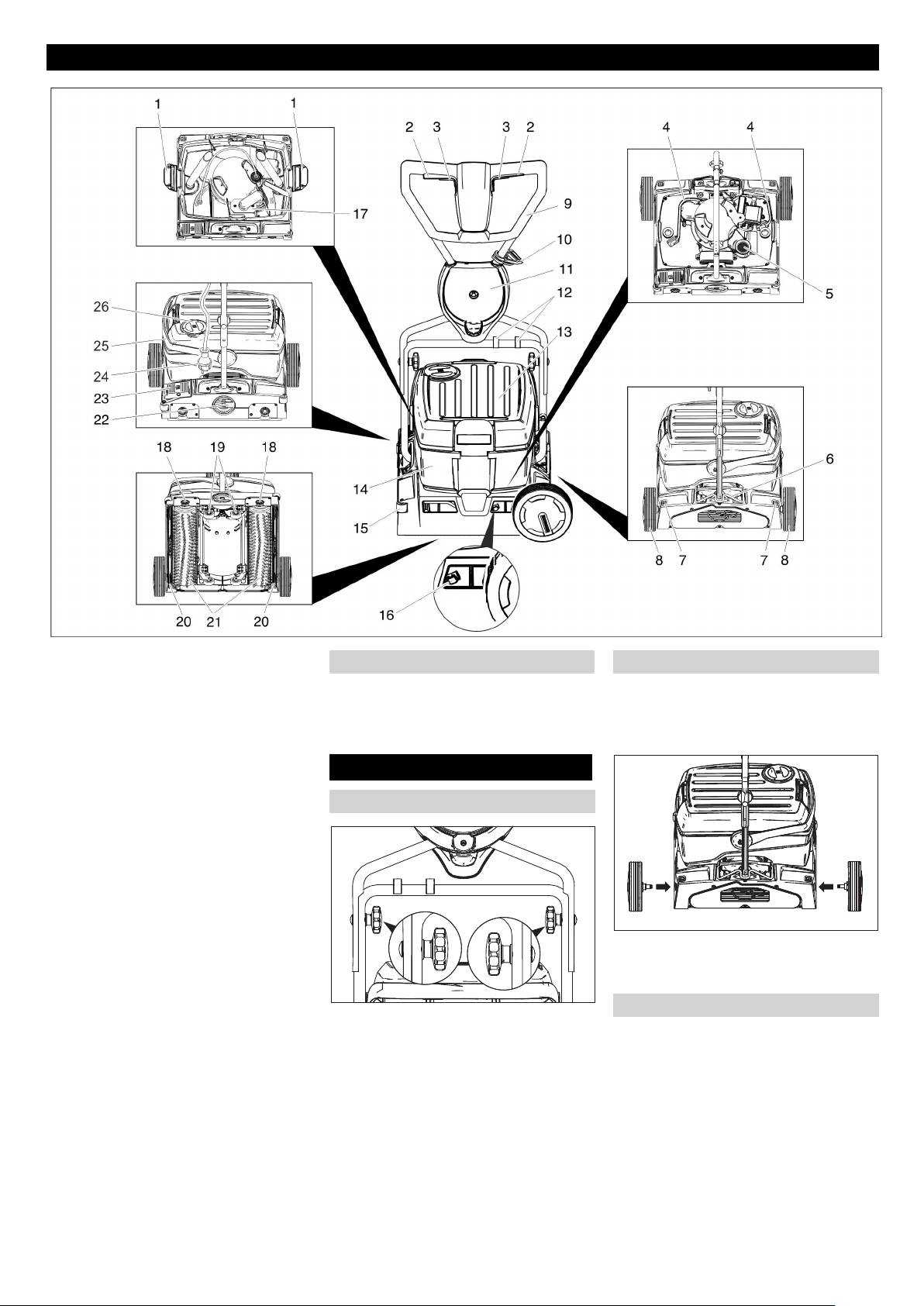 1
1
17
2
3
3
2
9
10
11
12
13
14
15
16
4
4
5
26
25
24
23
22
18
19
18
20
21
20
6
8
7
7
8