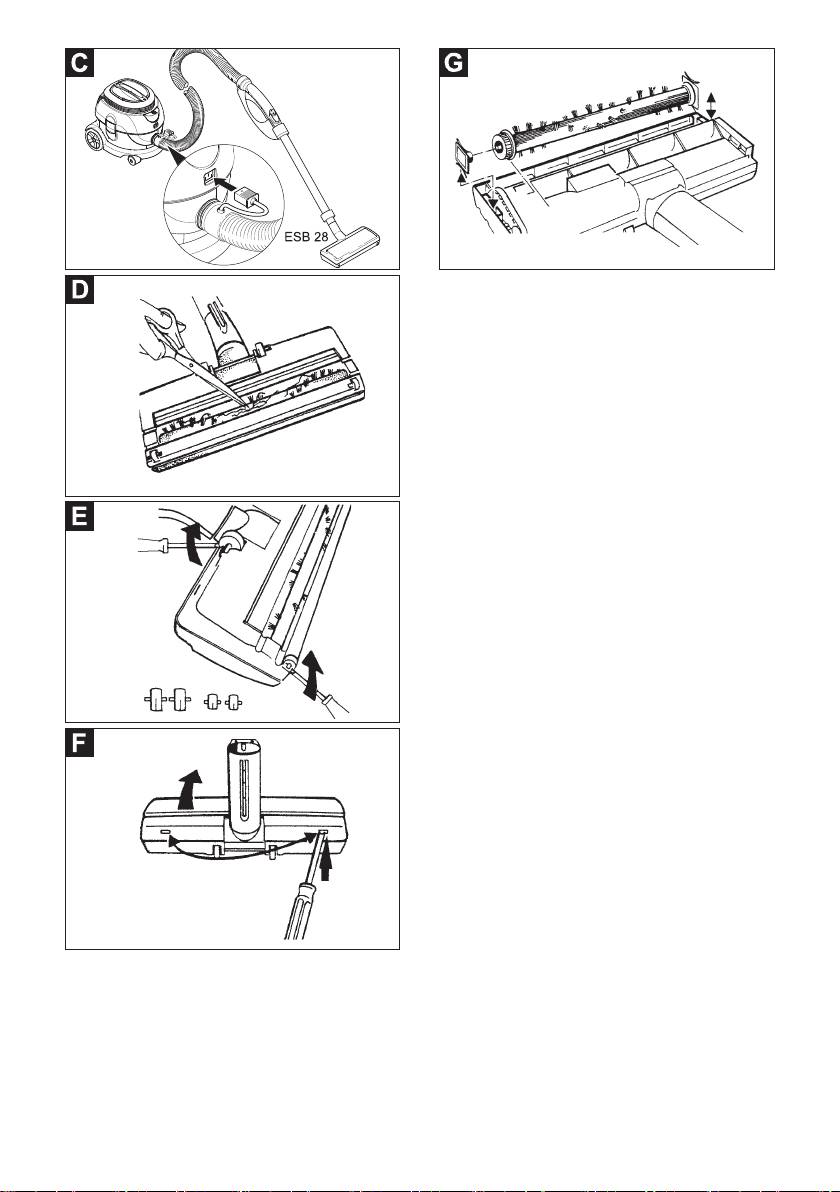 C

ESB 28

D

E

F

G