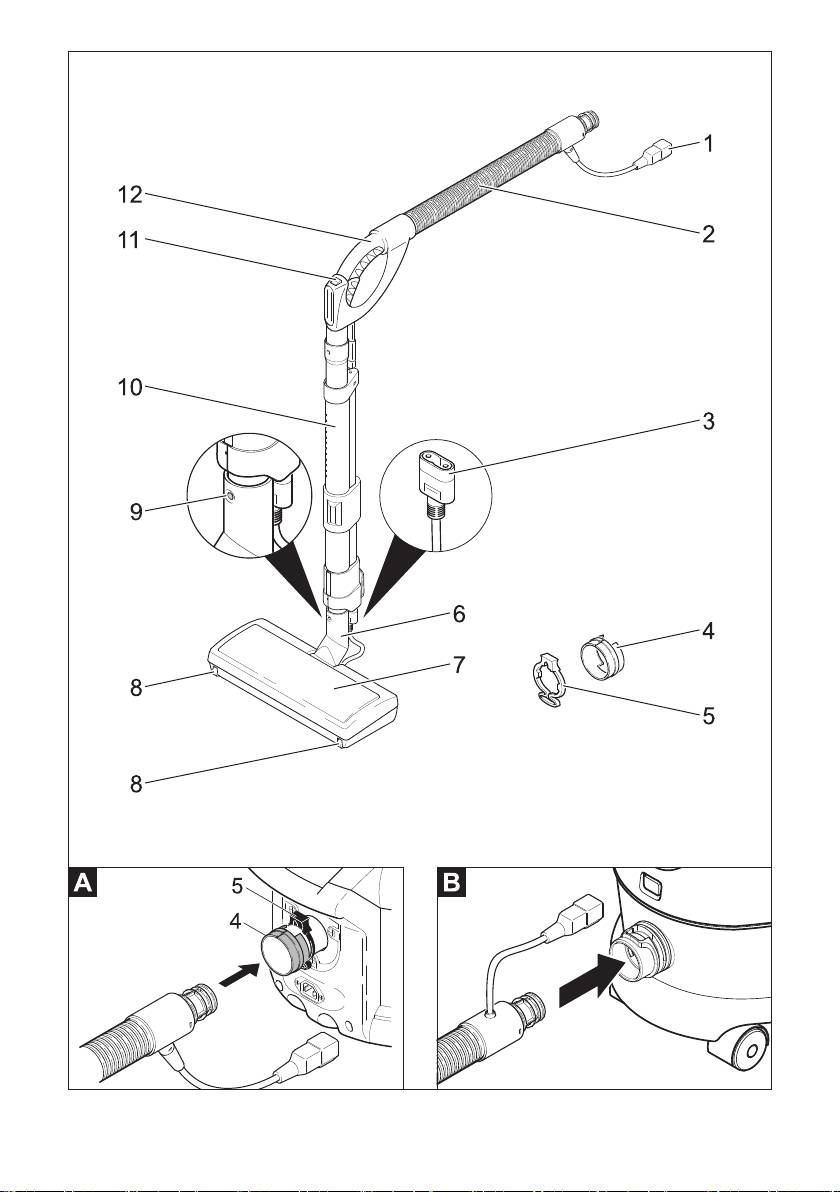 1
12
2
11
10
3
9
6
4
7
8
5
8
A
5
4
B