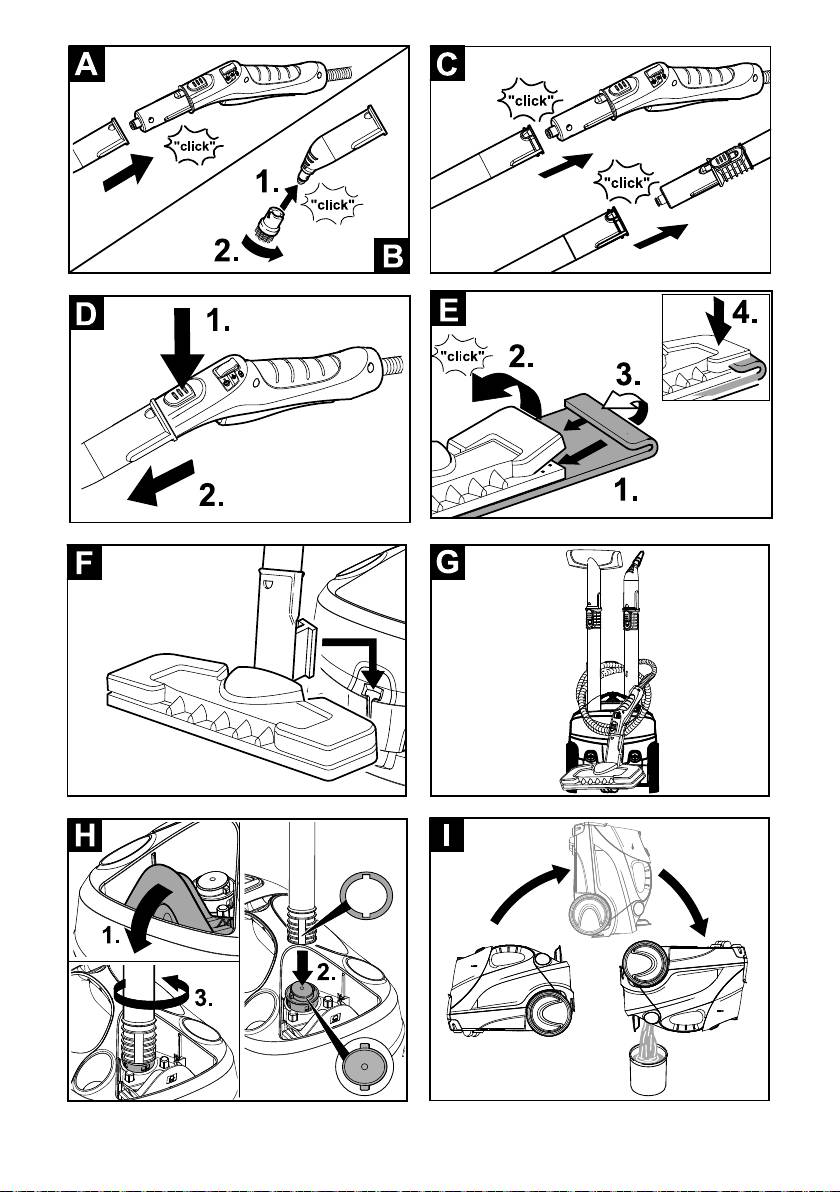 A

"click"

1.

"click"

2.

B

C

"click"

"click"

D

1.

2.

E

"click"

2.

3.

4.

1.

F

G

H

1.

3.

2.

I