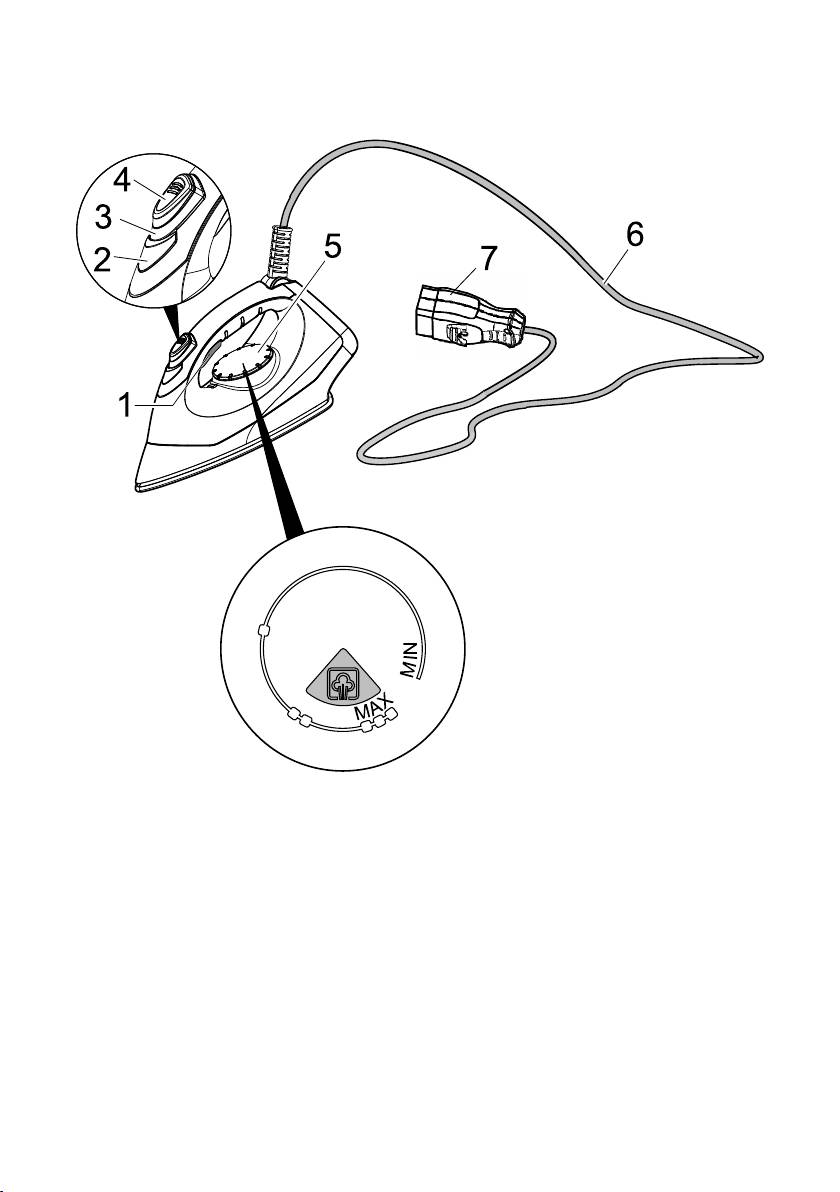 4
3
2
5
7
6
1
MIN
MAX