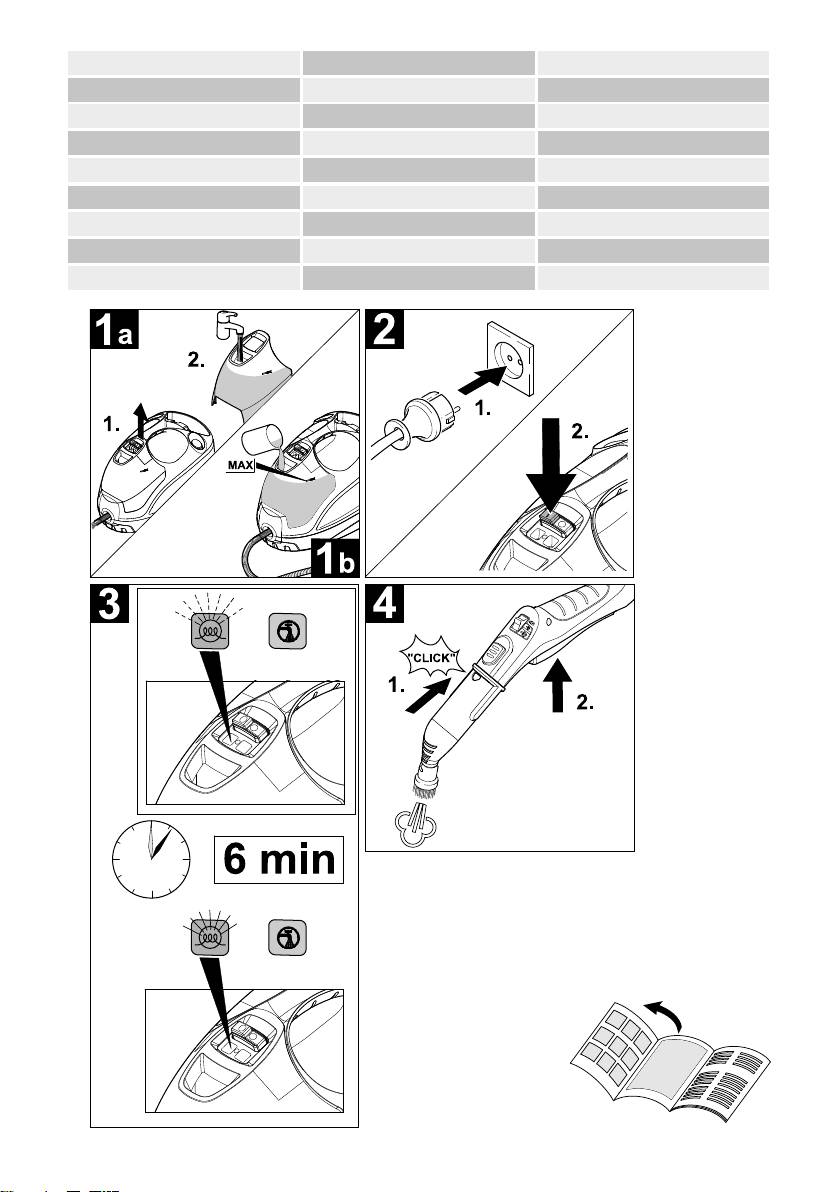 1a
2.
1.
MAX
1b
2
1.
2.
3
6 min
4
"CLICK"
1.
2.