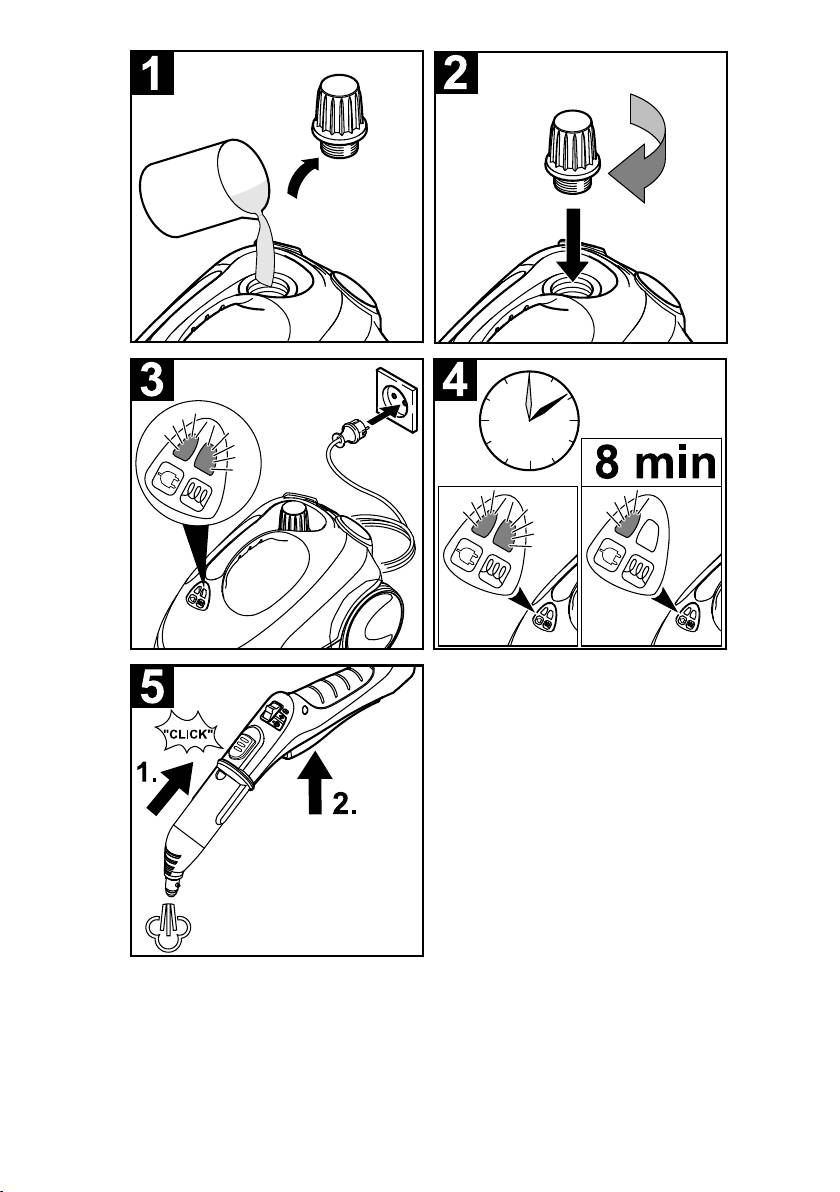 1

2

3

4

8 min

5

"CLICK"

1.

2.