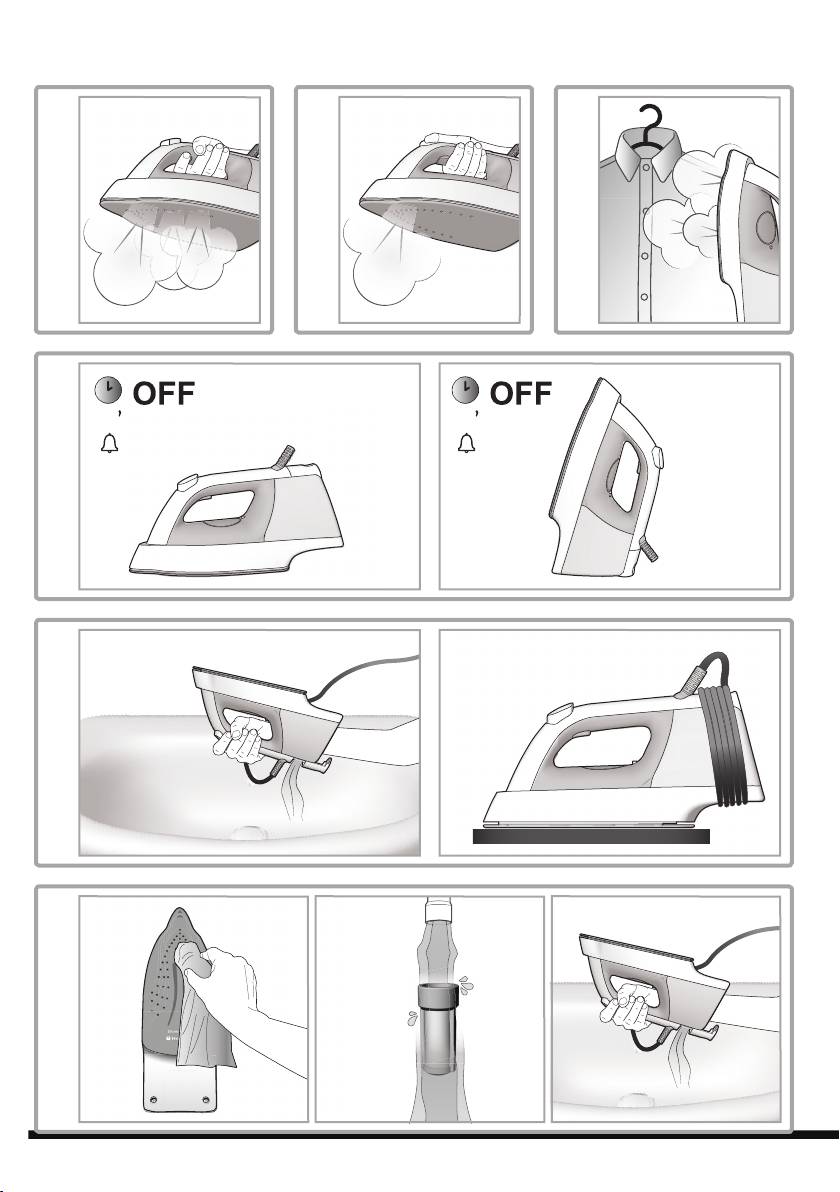 OFF

OFF