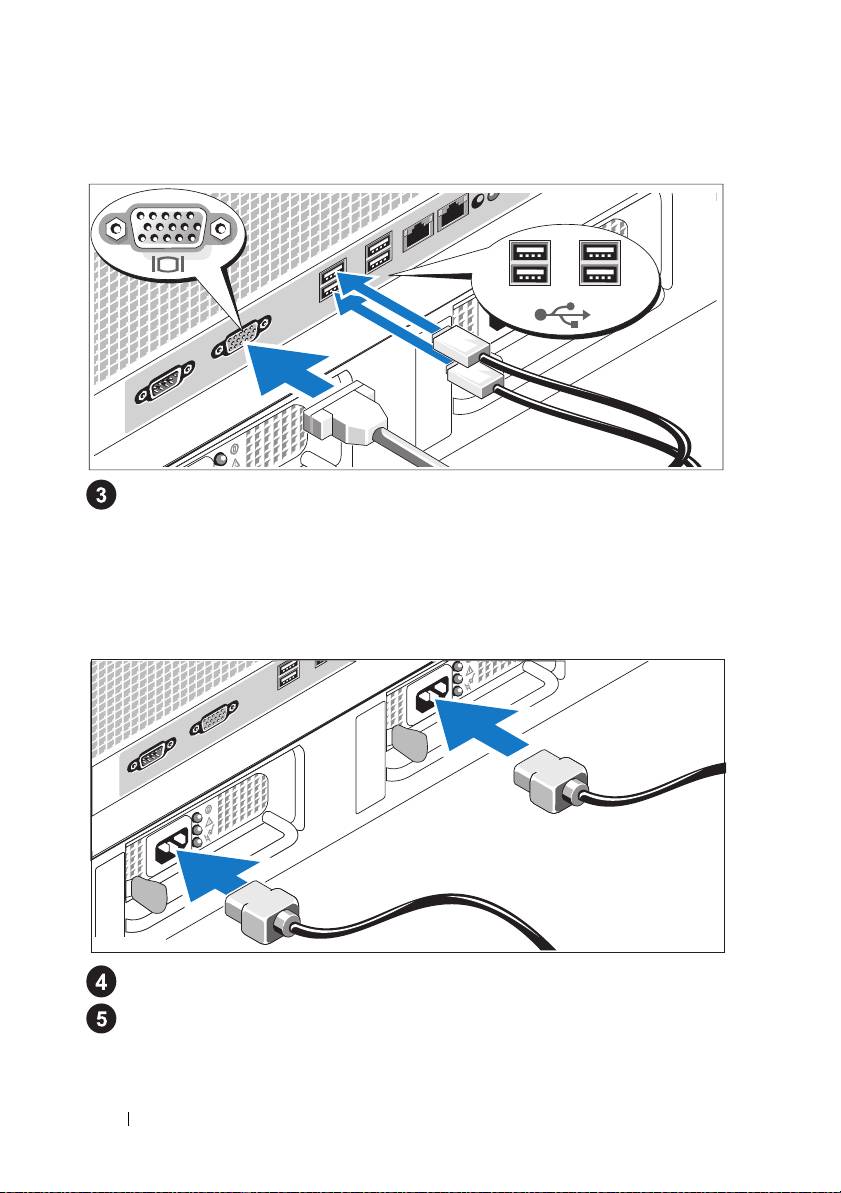 3

4

5