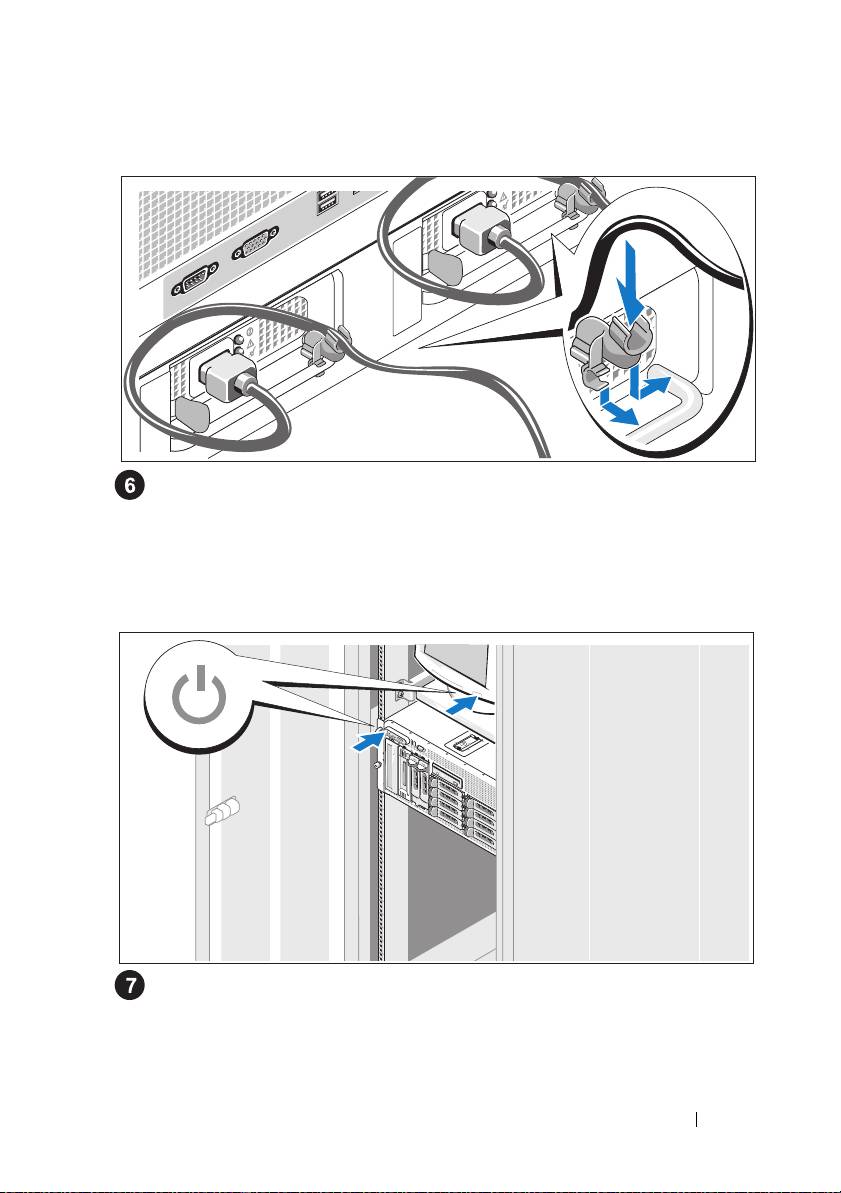 6

7