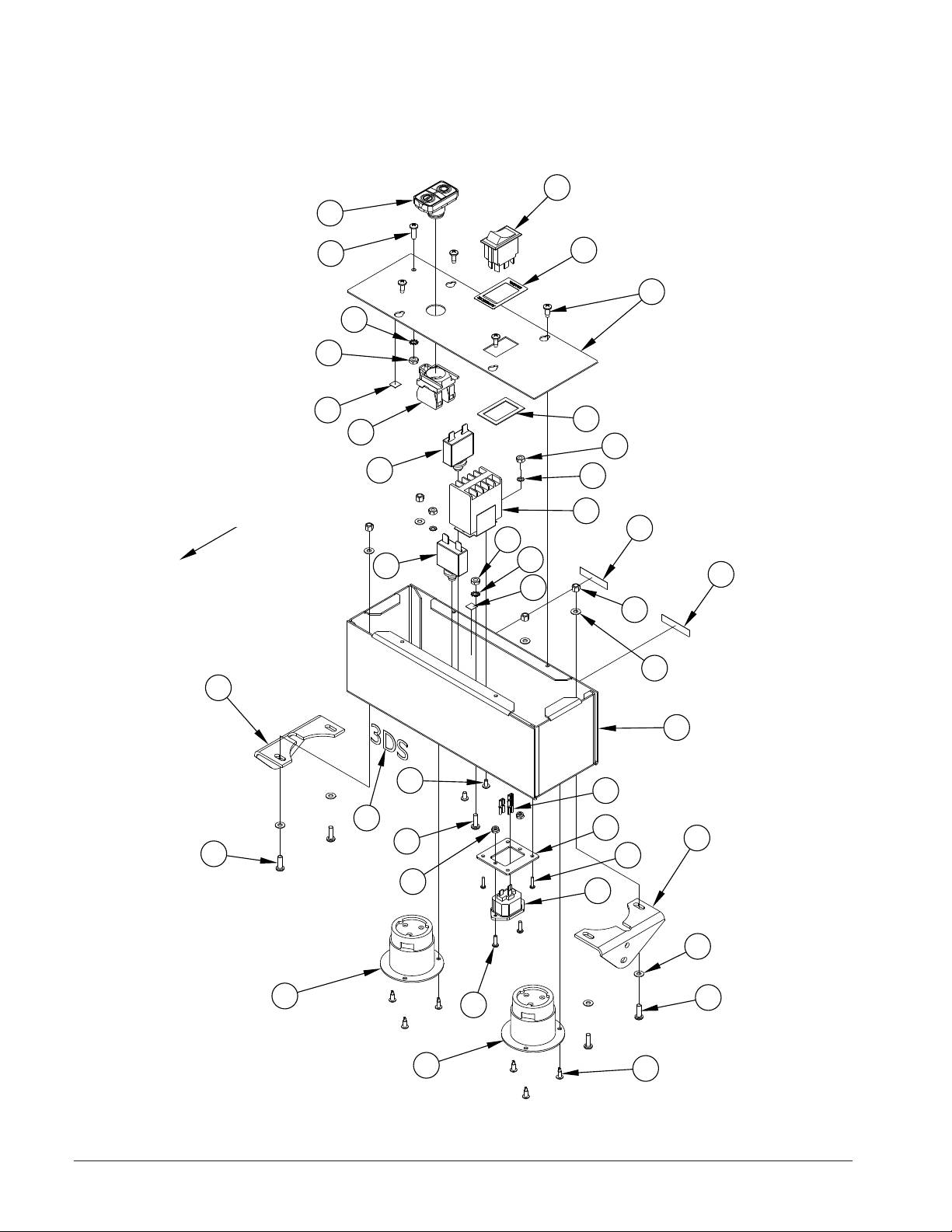 3DS