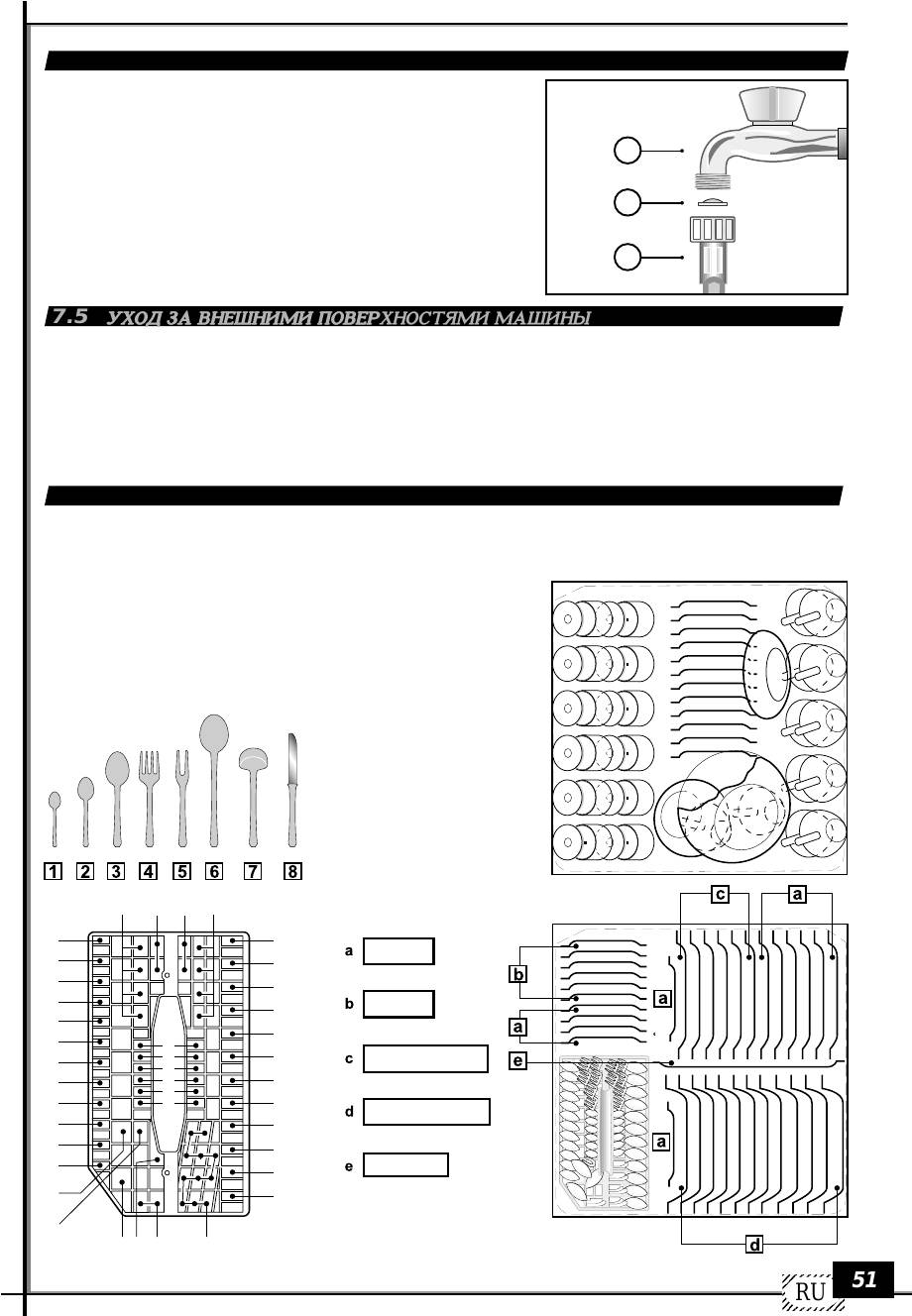 7.5 УХОД ЗА ВНЕШНИМИ ПОВЕРХНОСТЯМИ МАШИНЫ

1 2 3 4 5 6 7 8

a

b

c

d

e

c a

b

a

a

e

a

d

RU 51