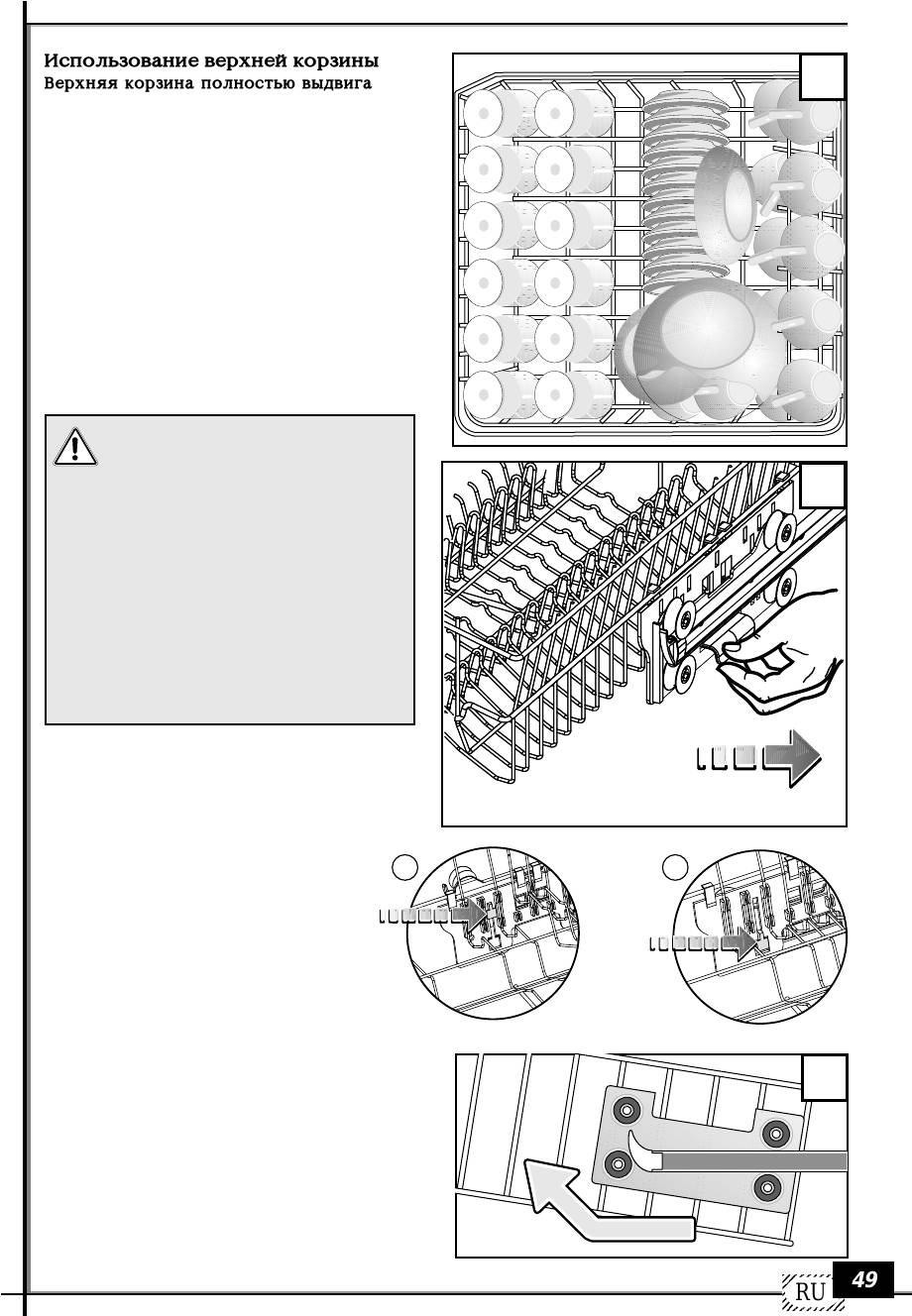 Использование верхней корзины
Верхняя корзина полностью выдвига

RU 49