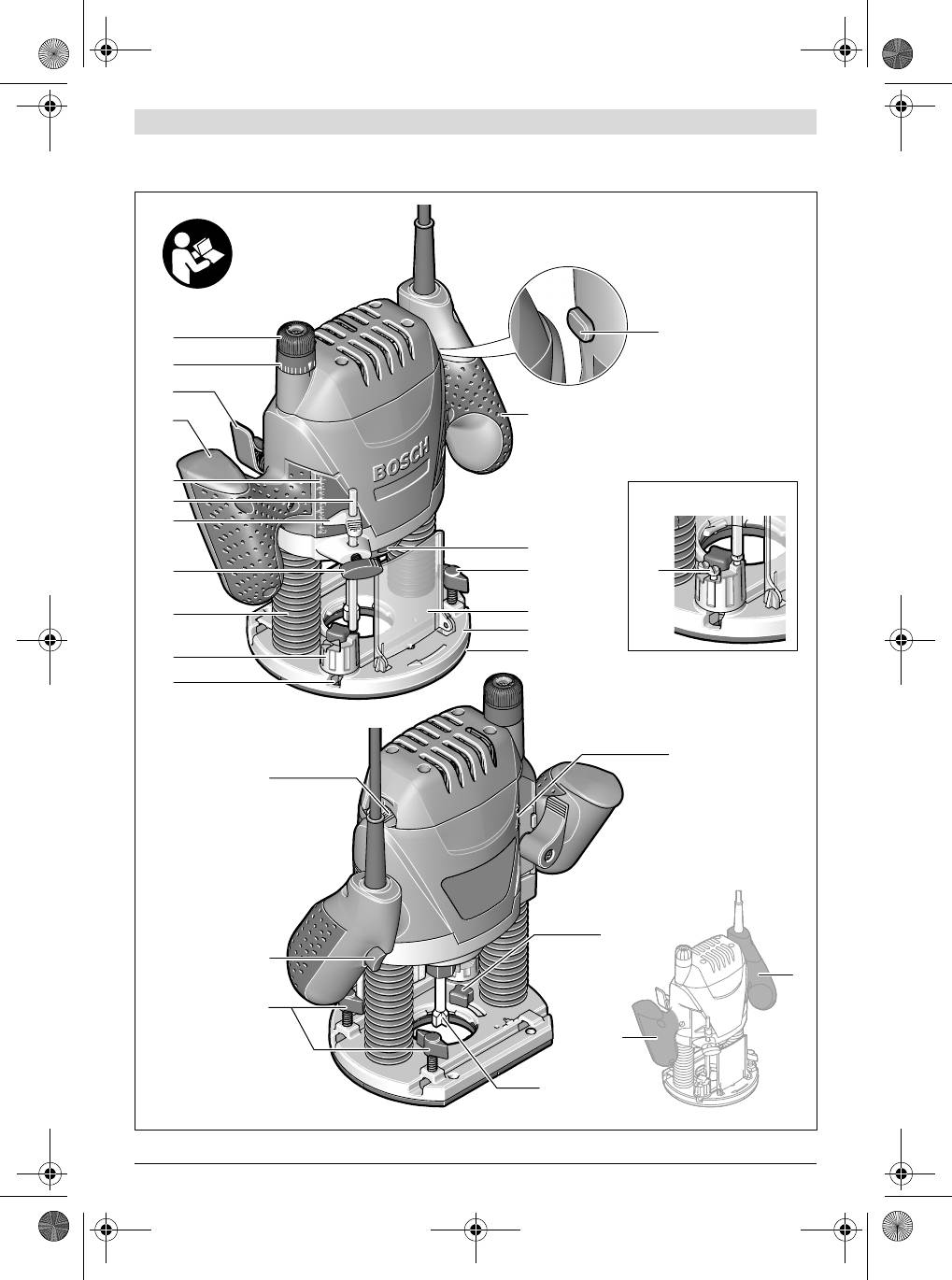 BOSCH