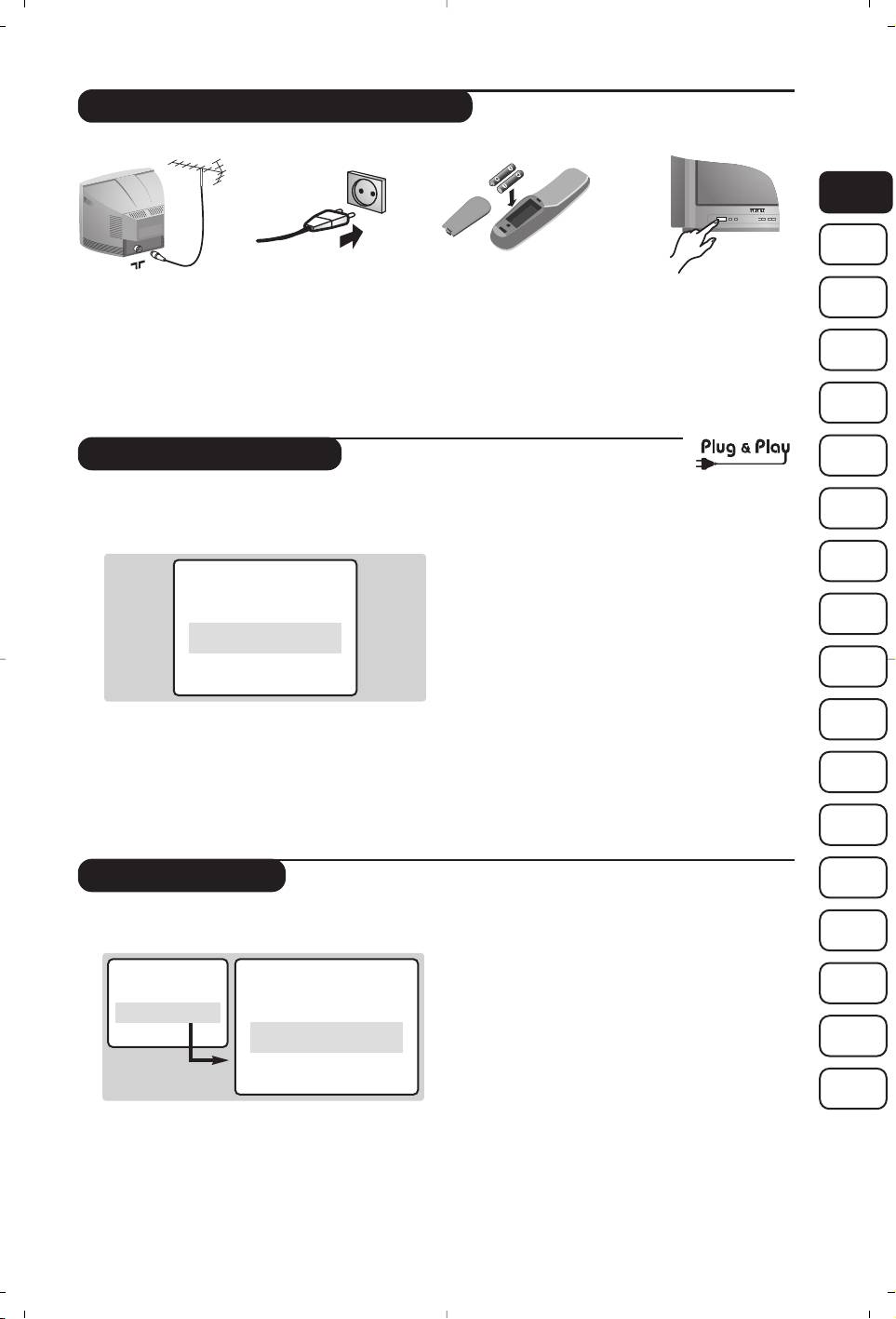 Plug & Play