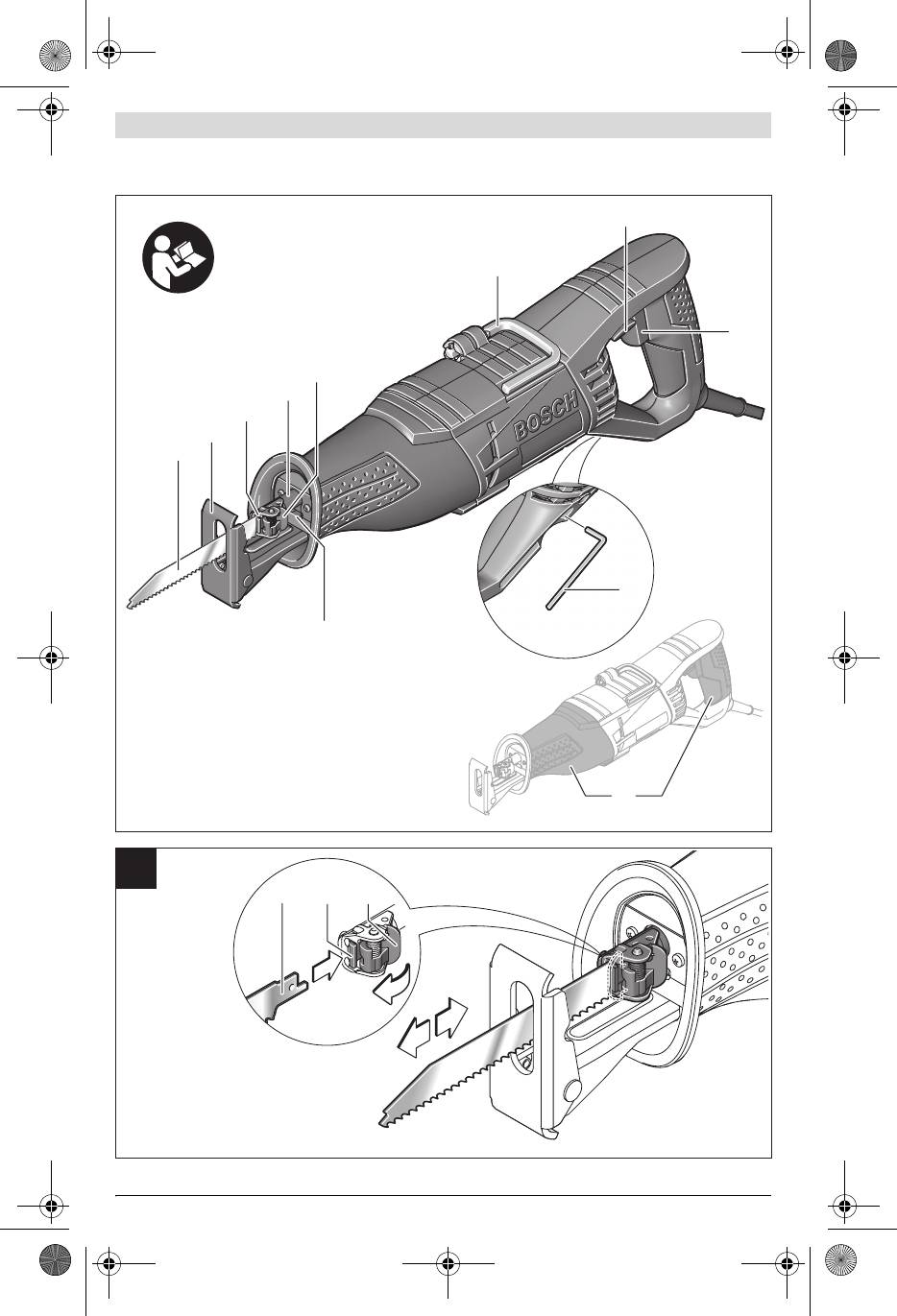 BOSCH