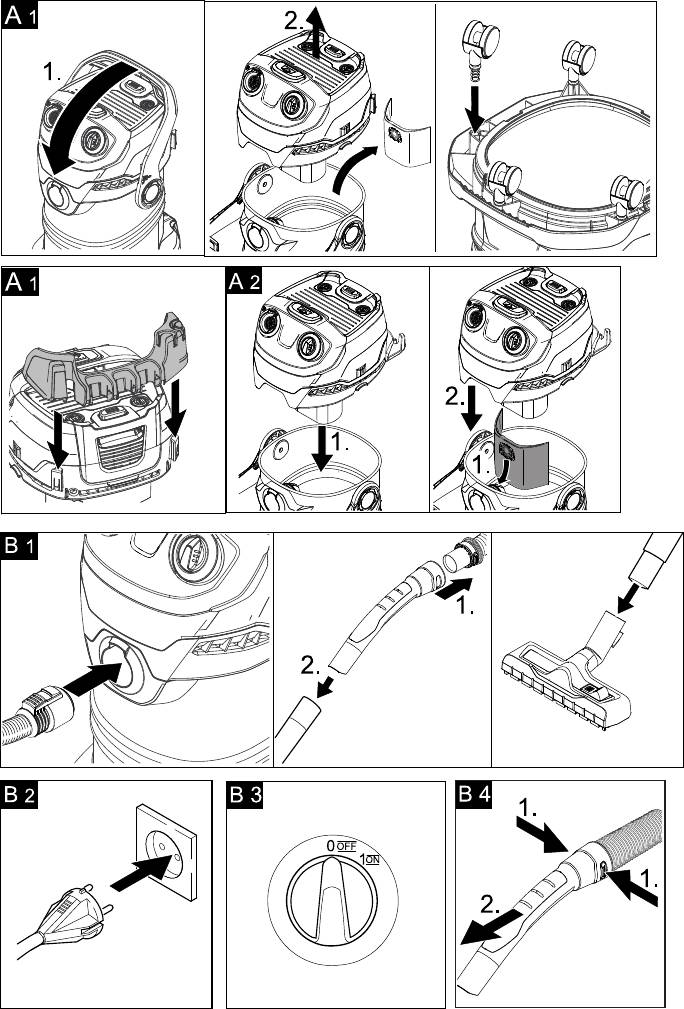 A 1

1.

2.

A 1

A 2

1.

2.

1.

B 1

1.

2.

B 2

B 3

0 OFF

1 ON

B 4

1.

1.

2.