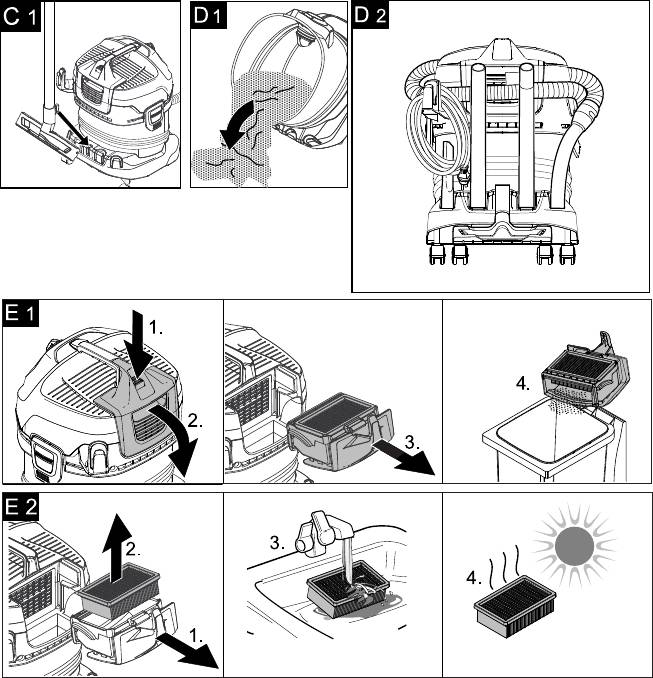 C 1

D 1

D 2

E 1

1.

2.

3.

4.

E 2

2.

1.

3.

4.