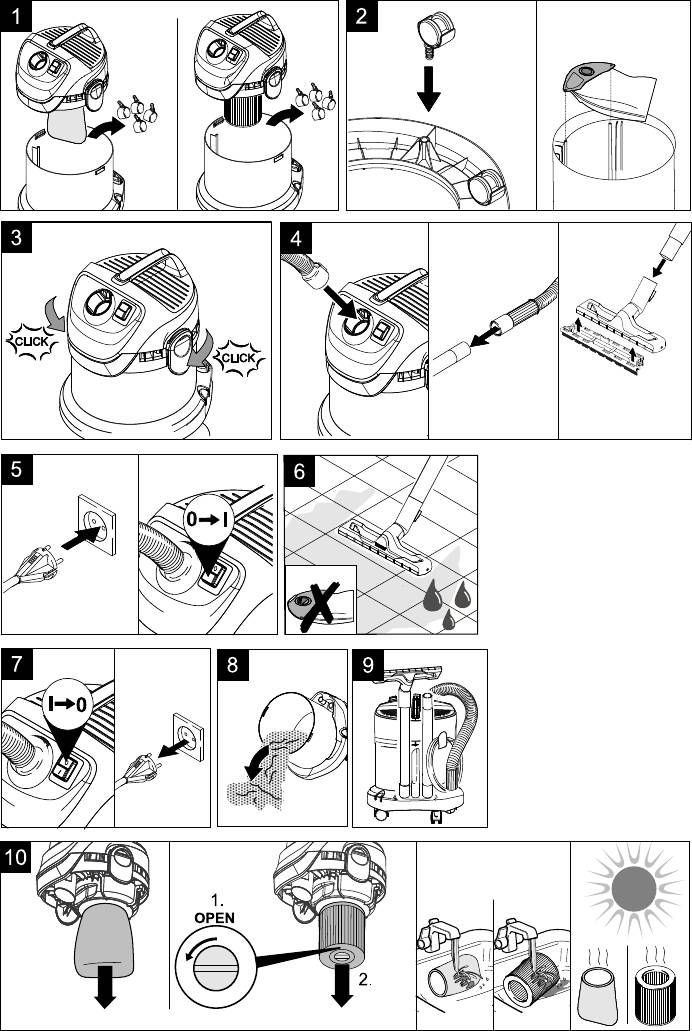 1

2

3

CLICK

CLICK

4

5

0→I

6

7

I→0

8

9

10

1.
OPEN

2.