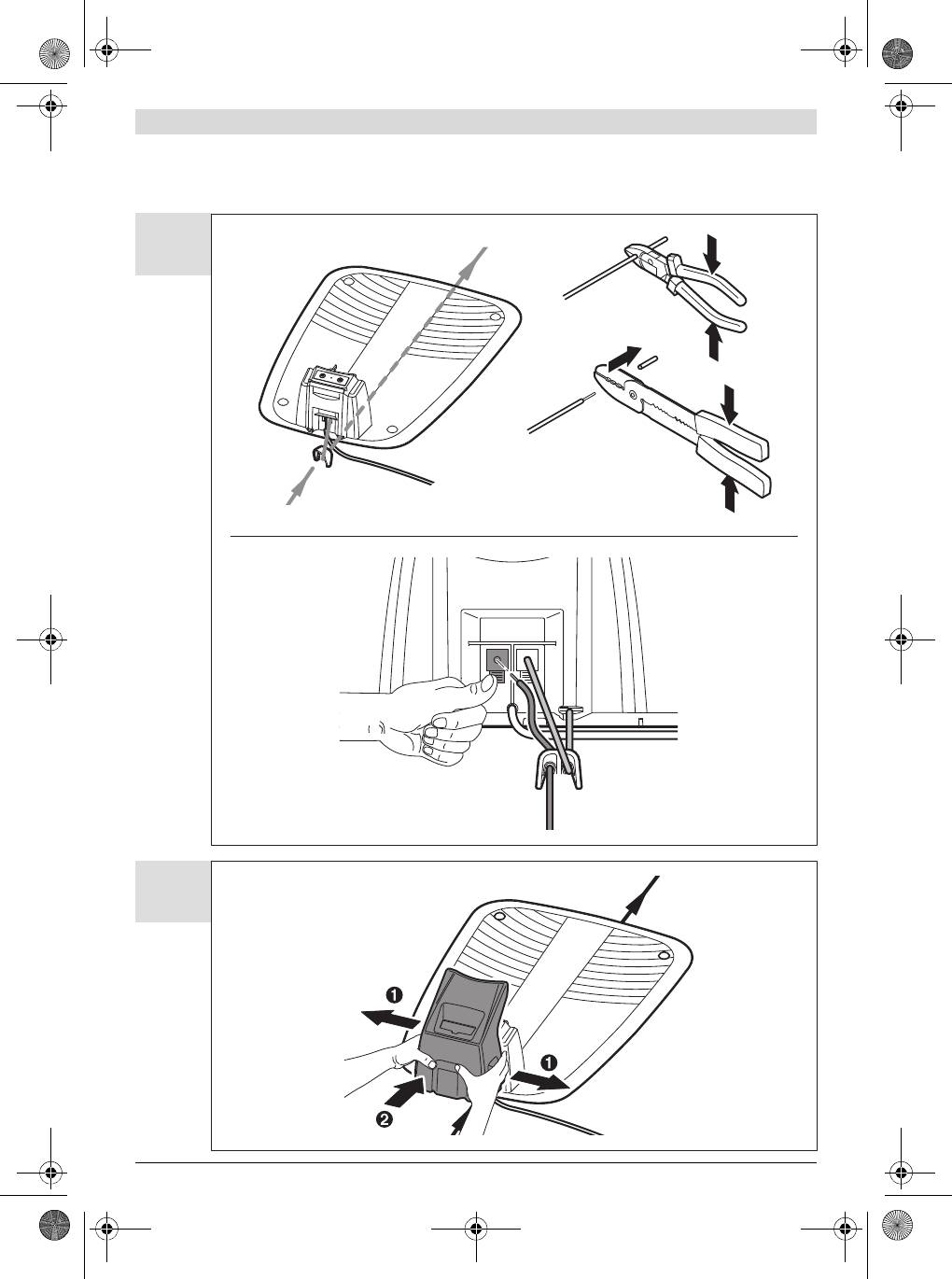 ❶
❶
❷