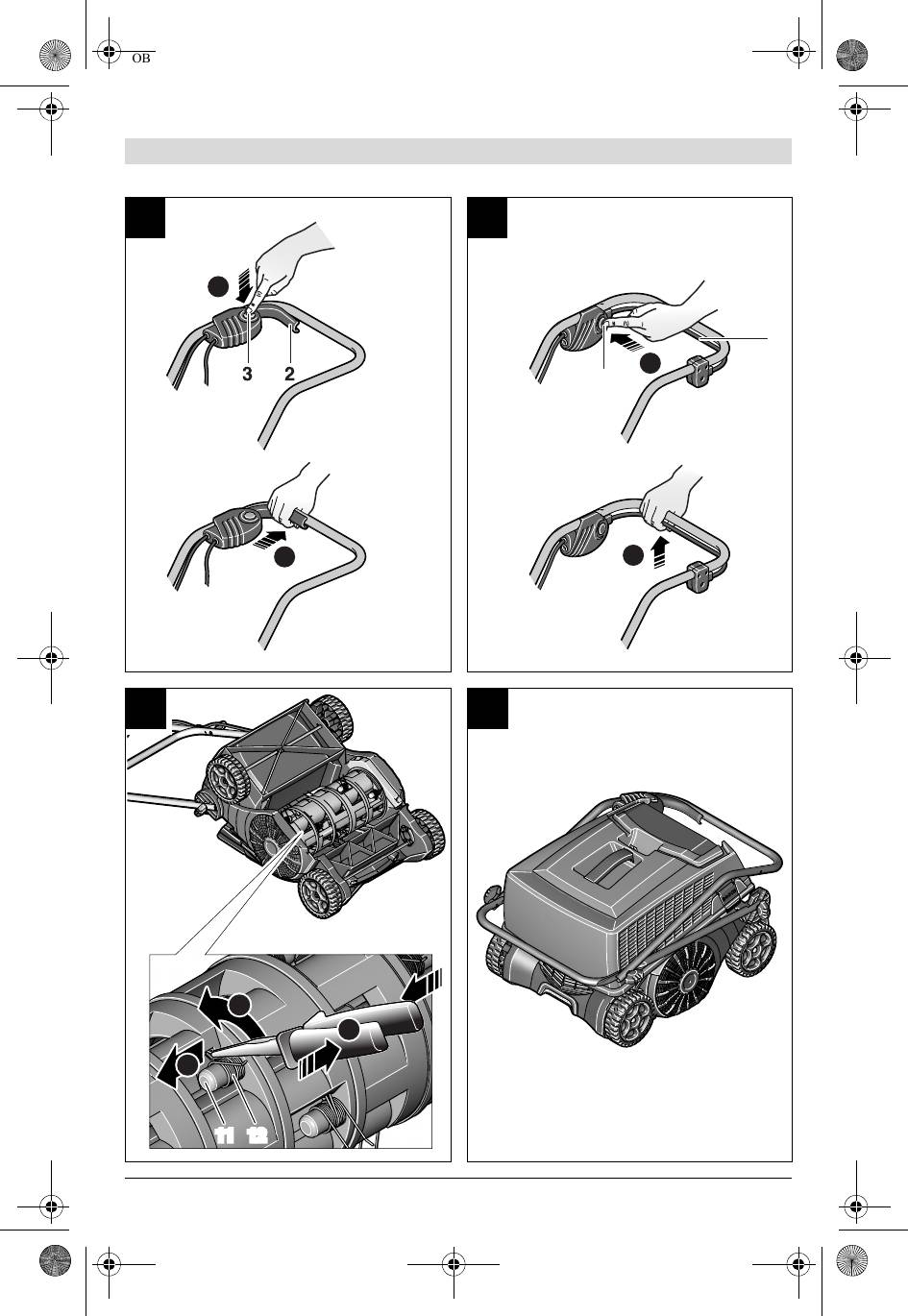 OB

3 2

11 12