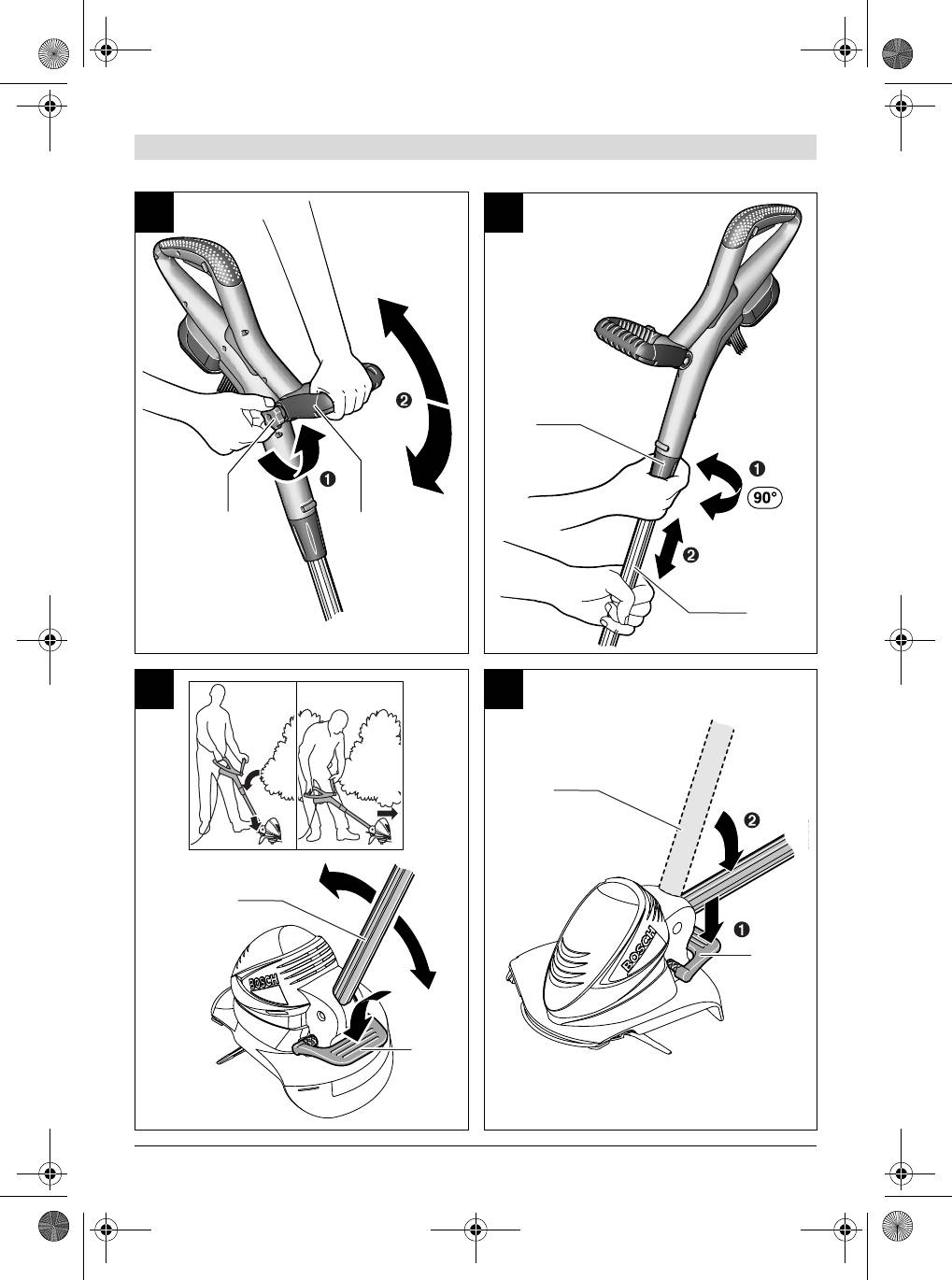 ❷

❶

❶

90°

❷

BOSCH

❷

❶

BOSCH