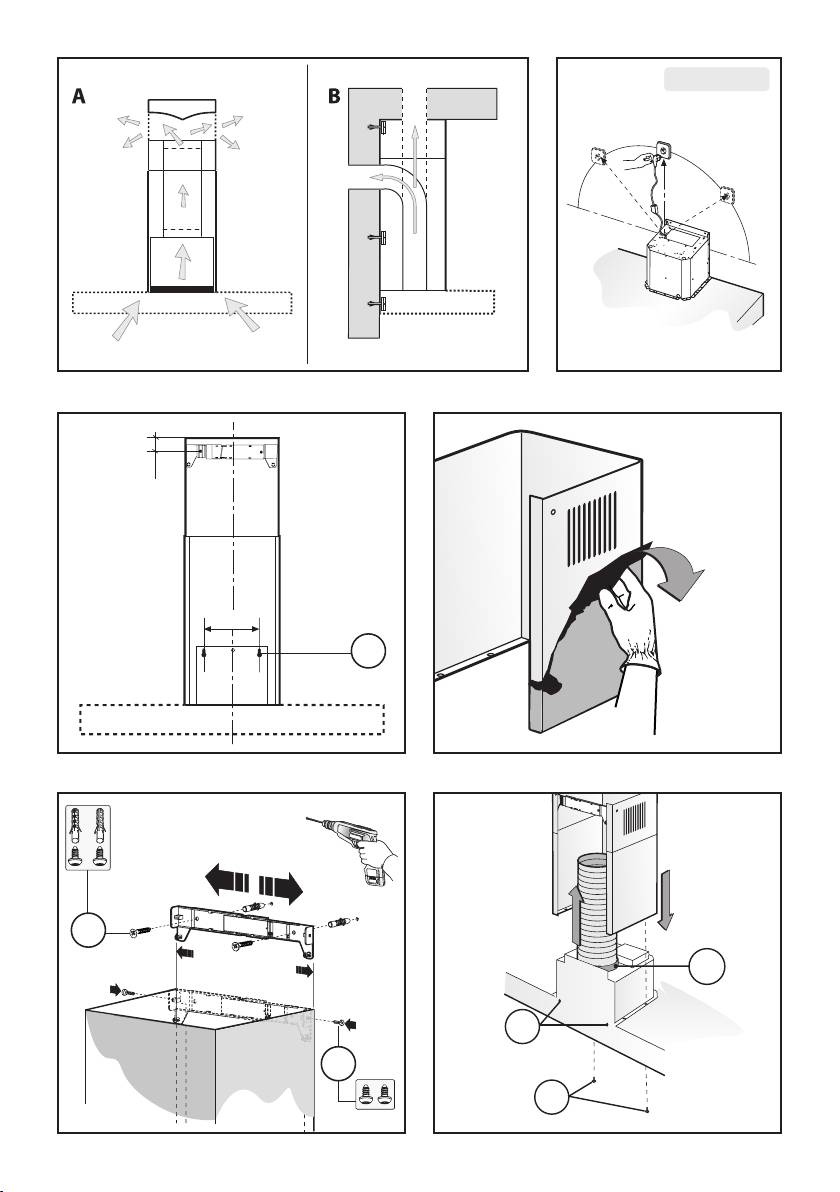 A

B