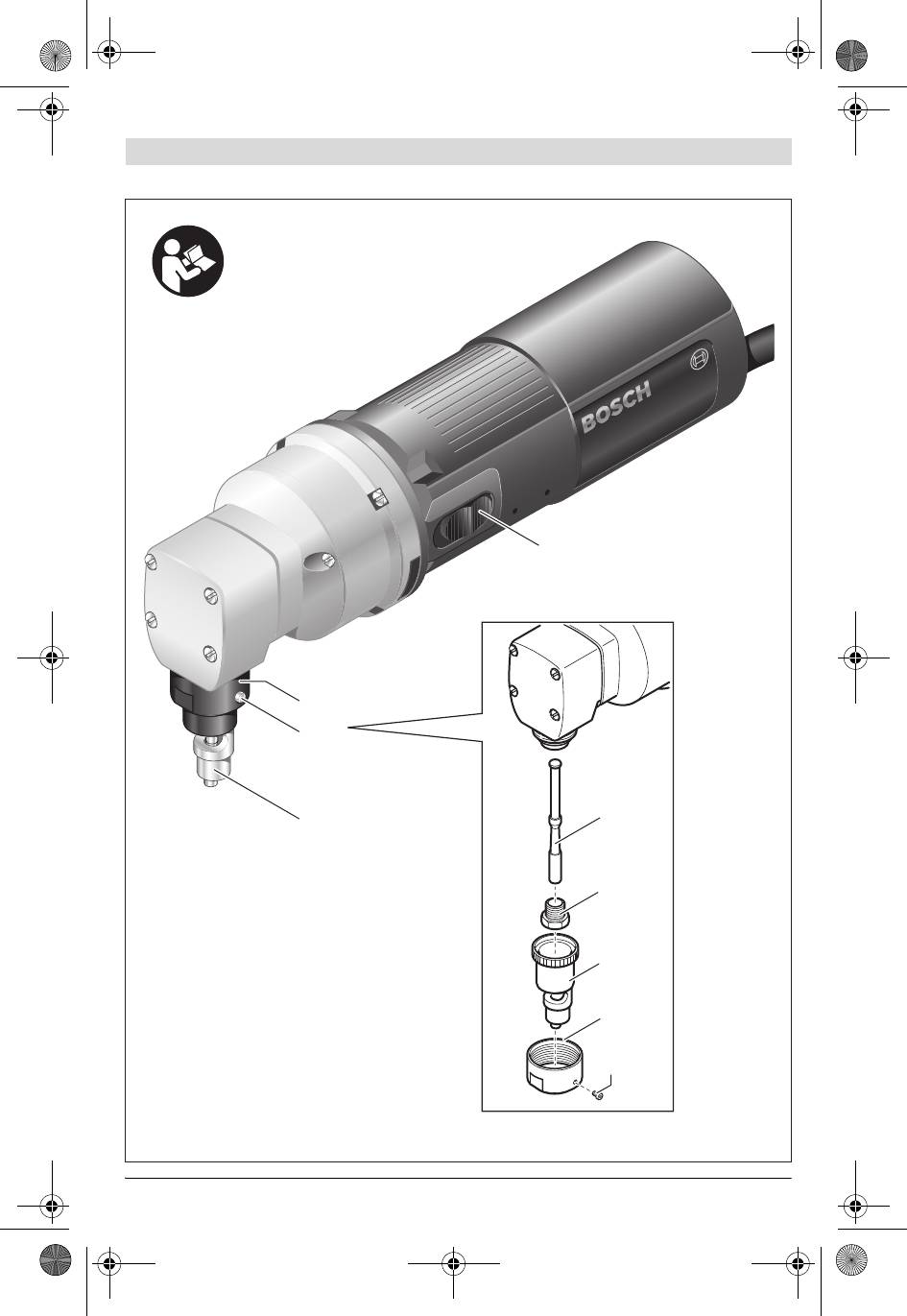 BOSCH