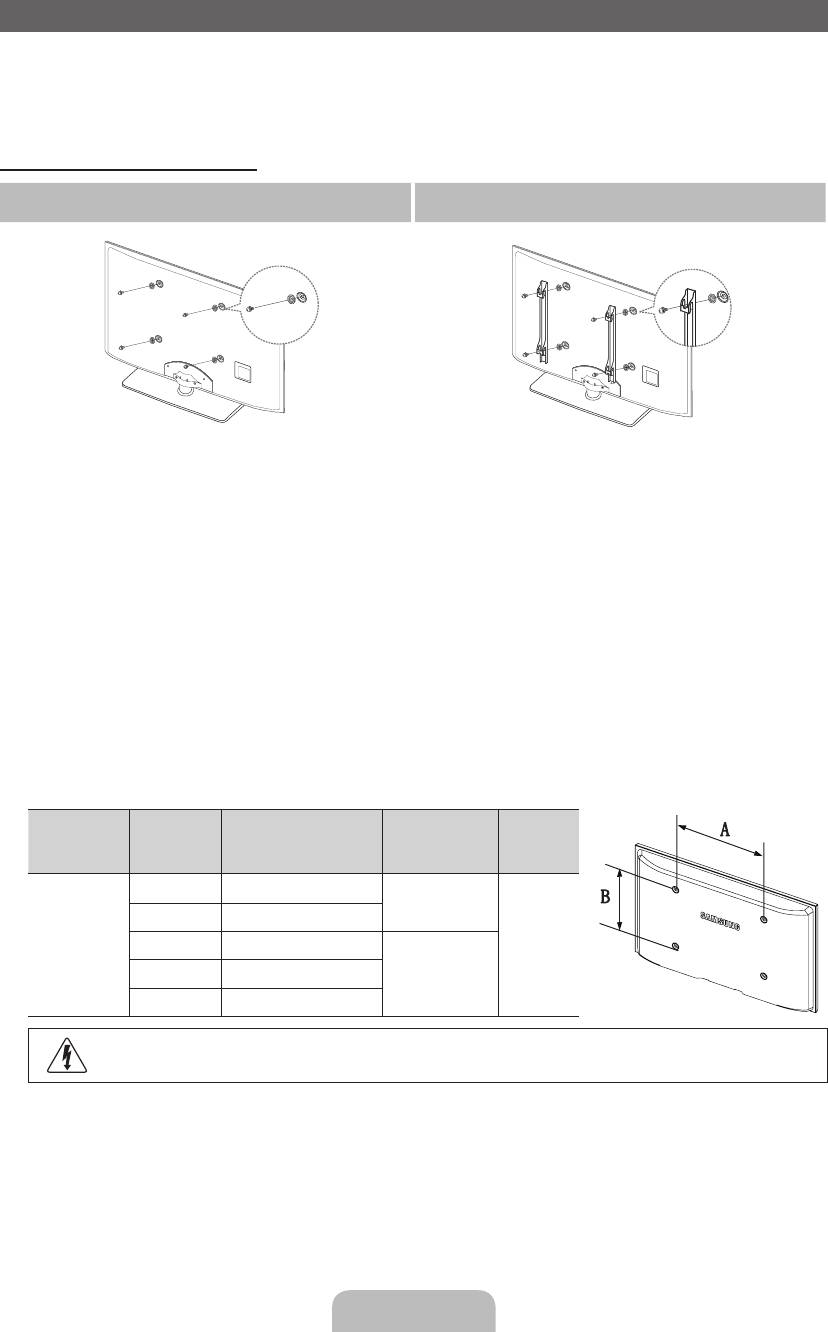 A

B

SAMSUNG