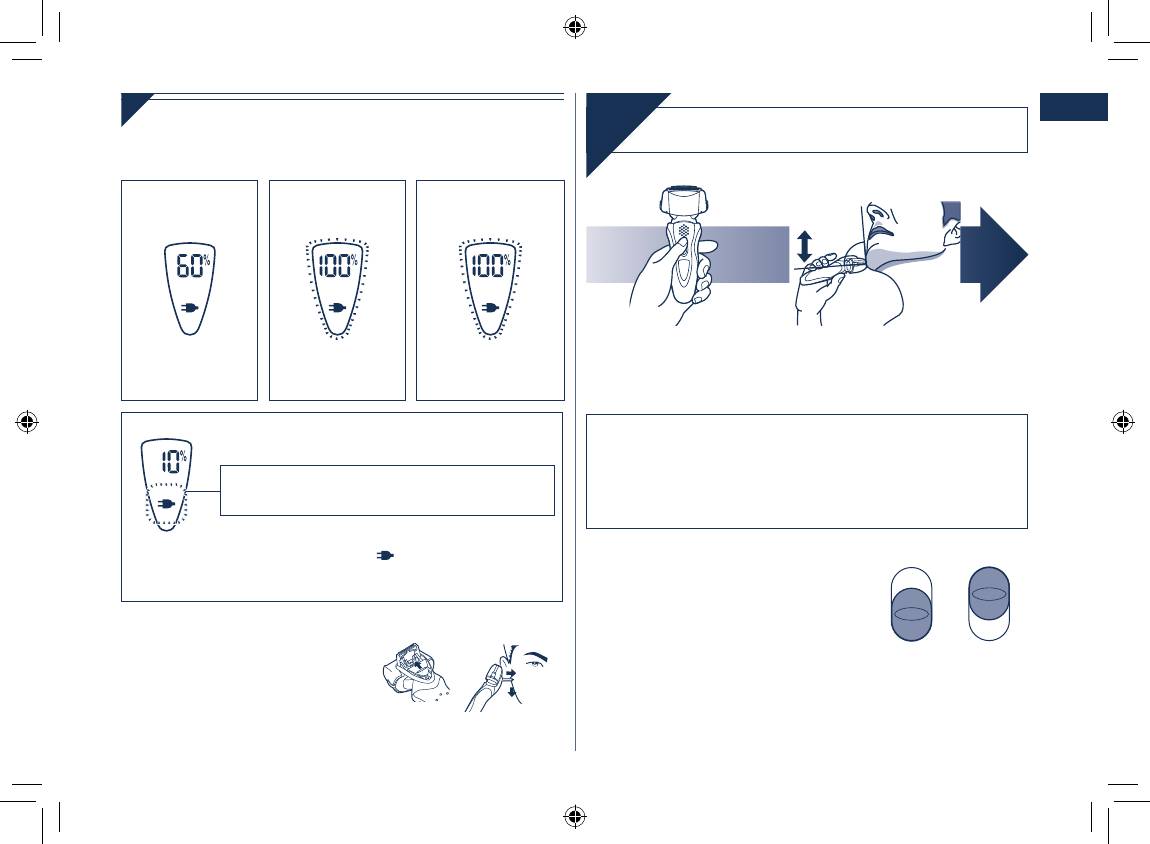 60%

100%

100%

10%