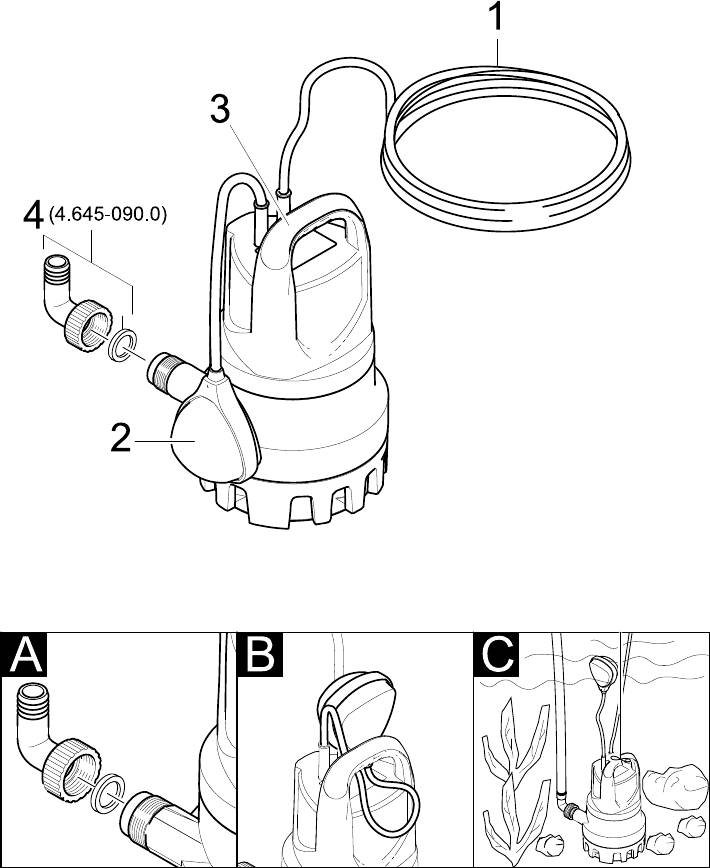 1
3
4 (4.645-090.0)
2

A
B
C