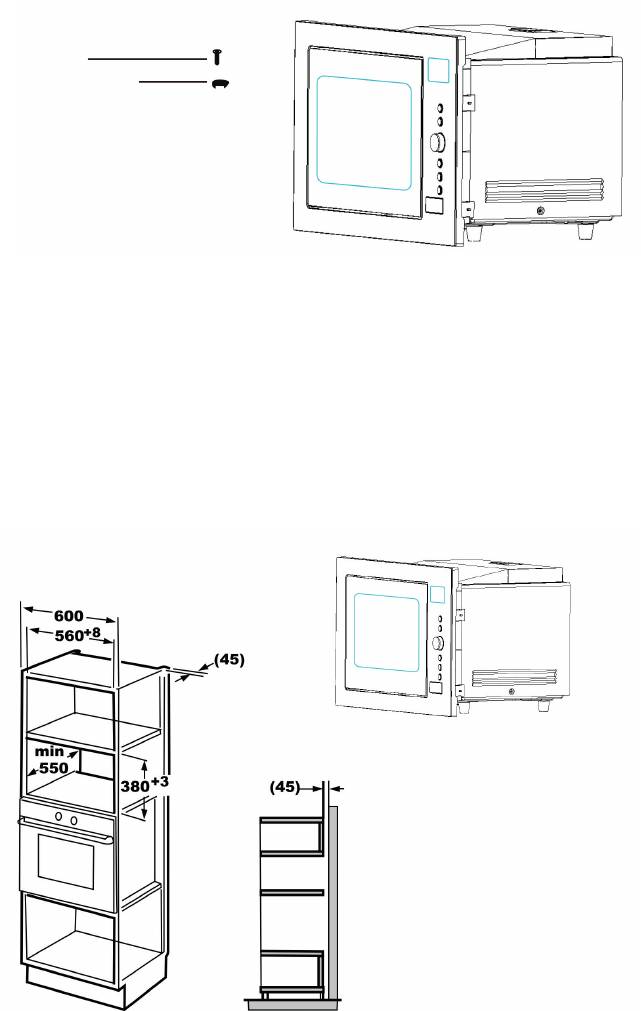 600
$560^{+8}$
(45)
min
550
$380^{+3}$
(45)