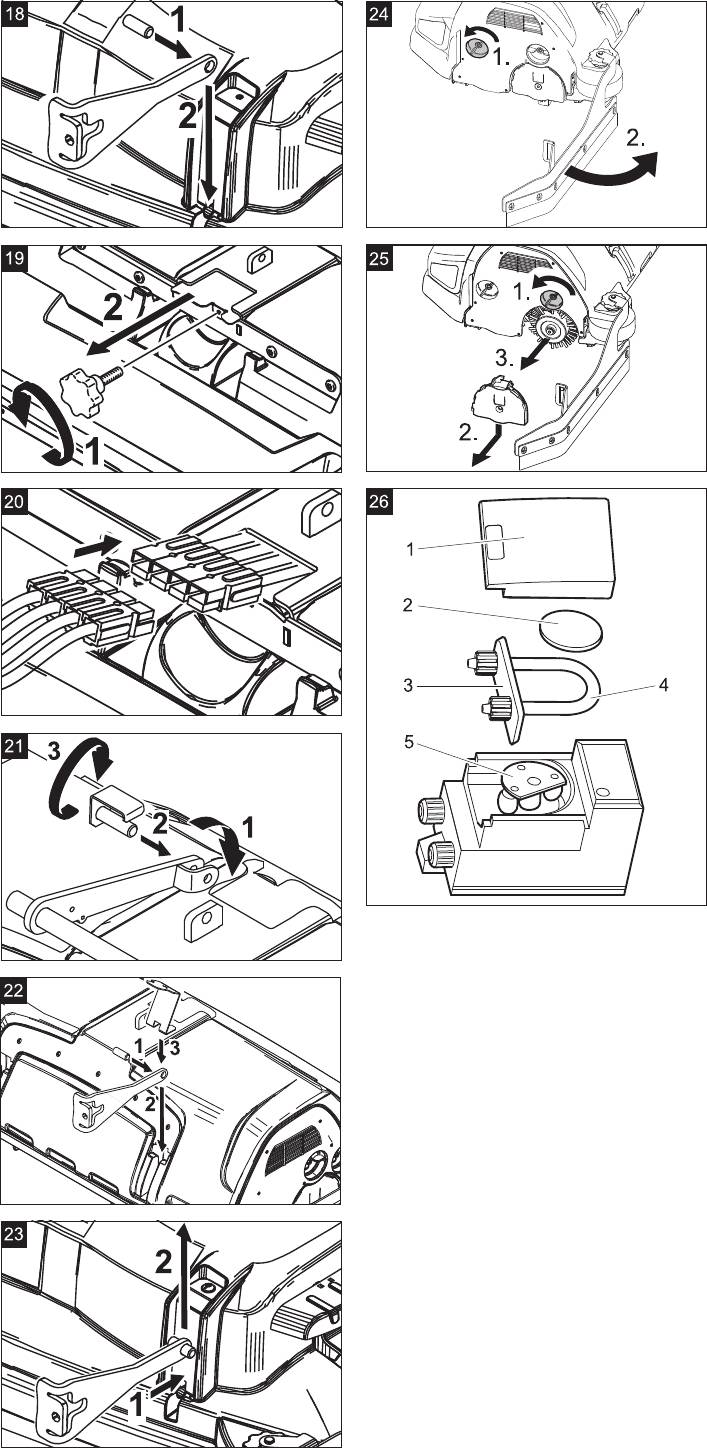 18
1
2

19
2
1

20

21
3
2
1

22
1
3
2

23
2
1

24
1.
2.

25
1.
3.
2.

26
1
2
3
4
5