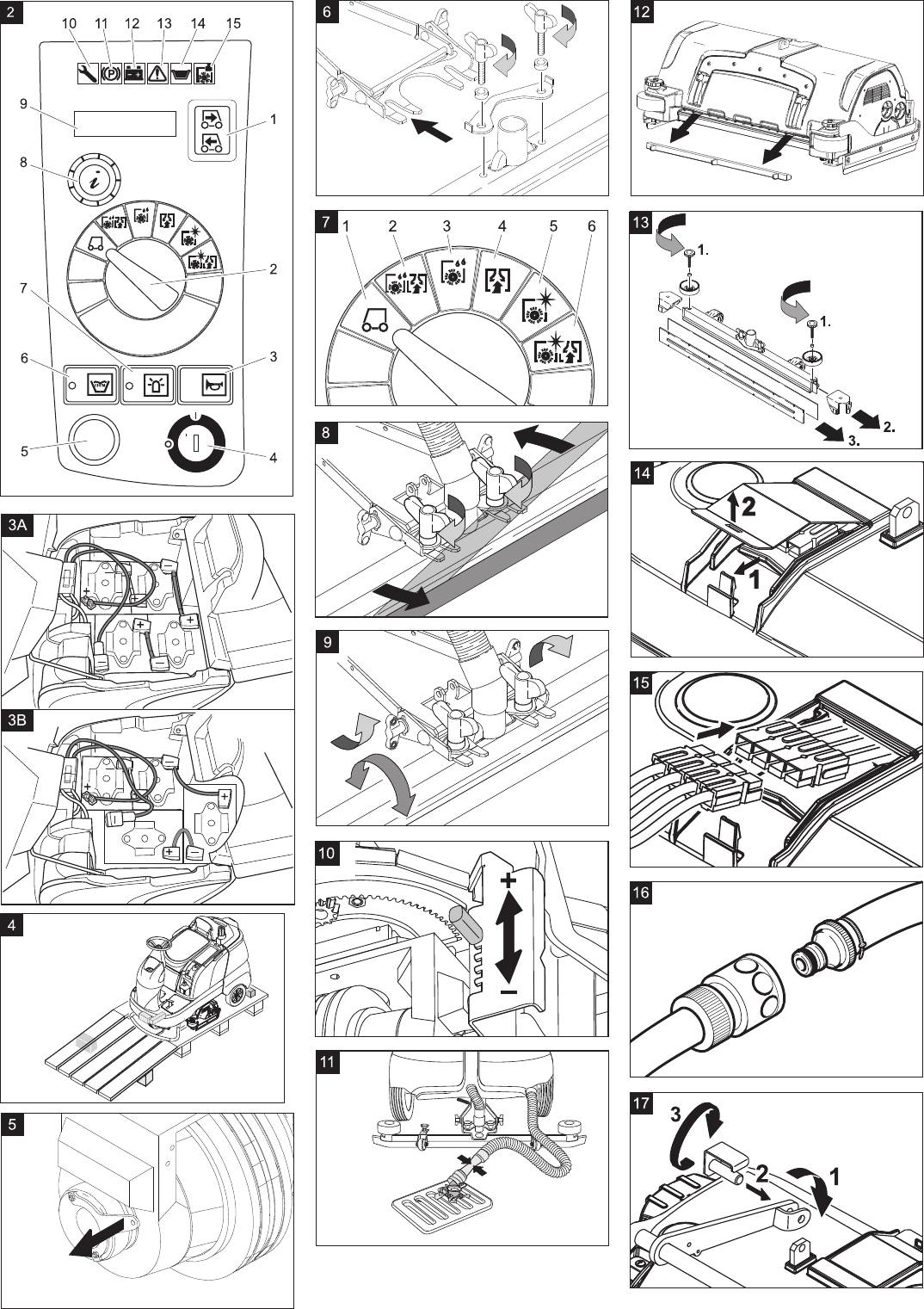 2

10 11 12 13 14 15

9

1

8

2

7

6

3

5

4

3A

3B

4

5

6

7

1 2 3 4 5 6

8

9

10

+

−

11

12

13

1.

1.

2.

3.

14

2

1

15

16

17

3

2

1