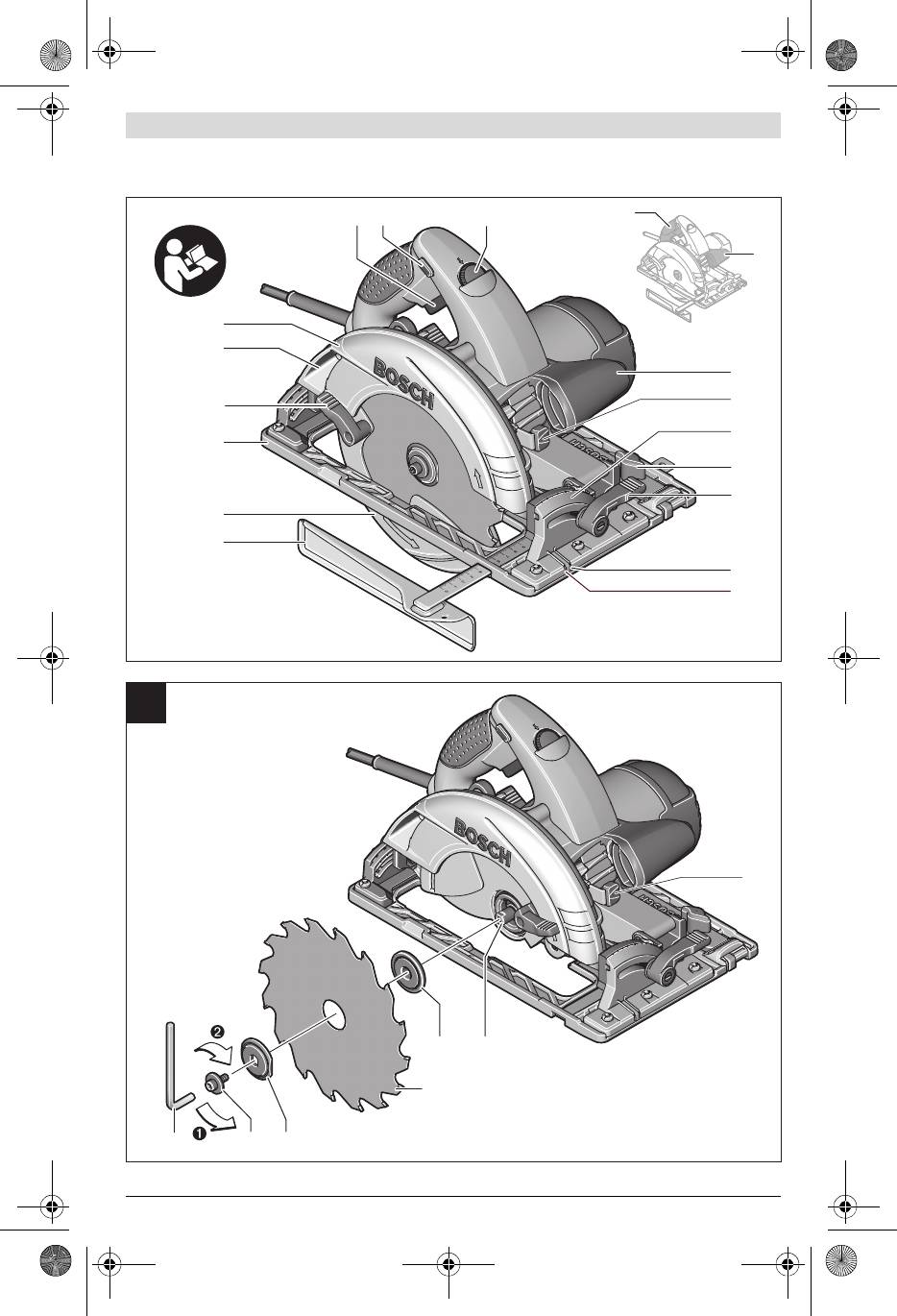 BOSCH

BOSCH